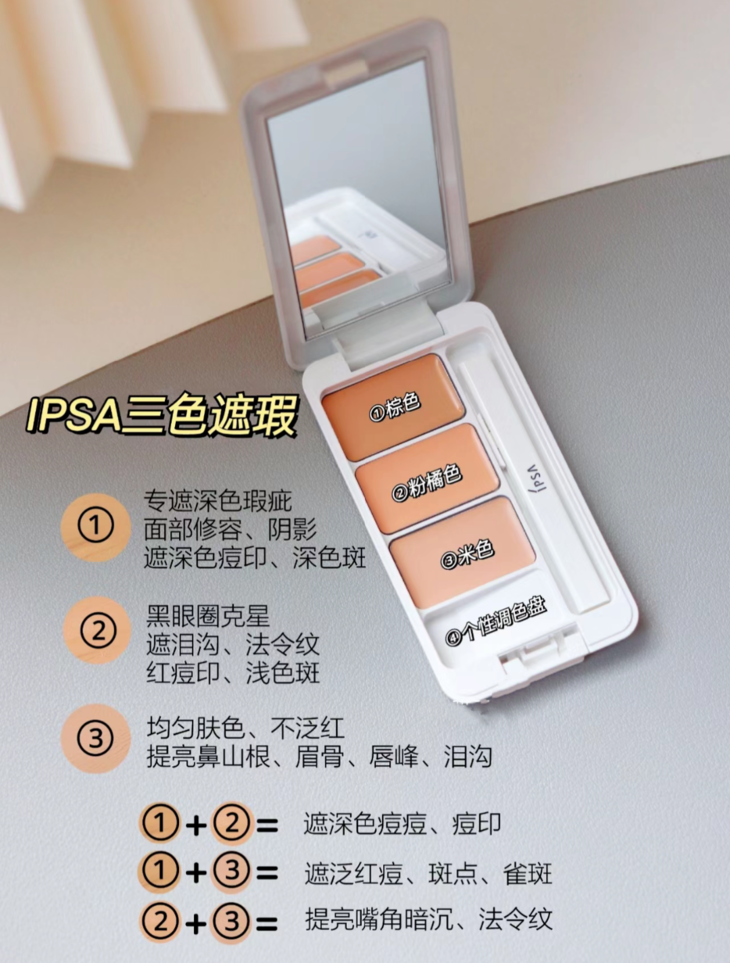 IPSA三色遮瑕

①棕色
②粉橘色
③米色
④个性调色盘

IPSA

① 专遮深色瑕疵
面部修容、阴影
遮深色痘印、深色斑

② 黑眼圈克星
遮泪沟、法令纹
红痘印、浅色斑

③ 均匀肤色、不泛红
提亮鼻山根、眉骨、唇峰、泪沟

①+②= 遮深色痘痘、痘印
①+③= 遮泛红痘、斑点、雀斑
②+③= 提亮嘴角暗沉、法令纹