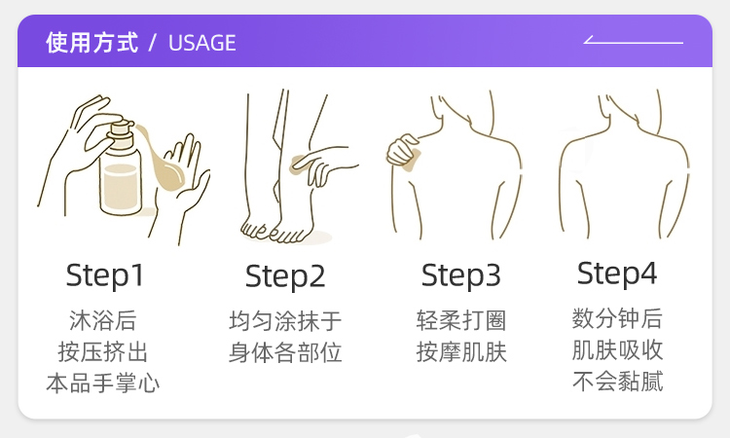 使用方式 / USAGE

Step1
沐浴后
按压挤出
本品手掌心

Step2
均匀涂抹于
身体各部位

Step3
轻柔打圈
按摩肌肤

Step4
数分钟后
肌肤吸收
不会黏腻