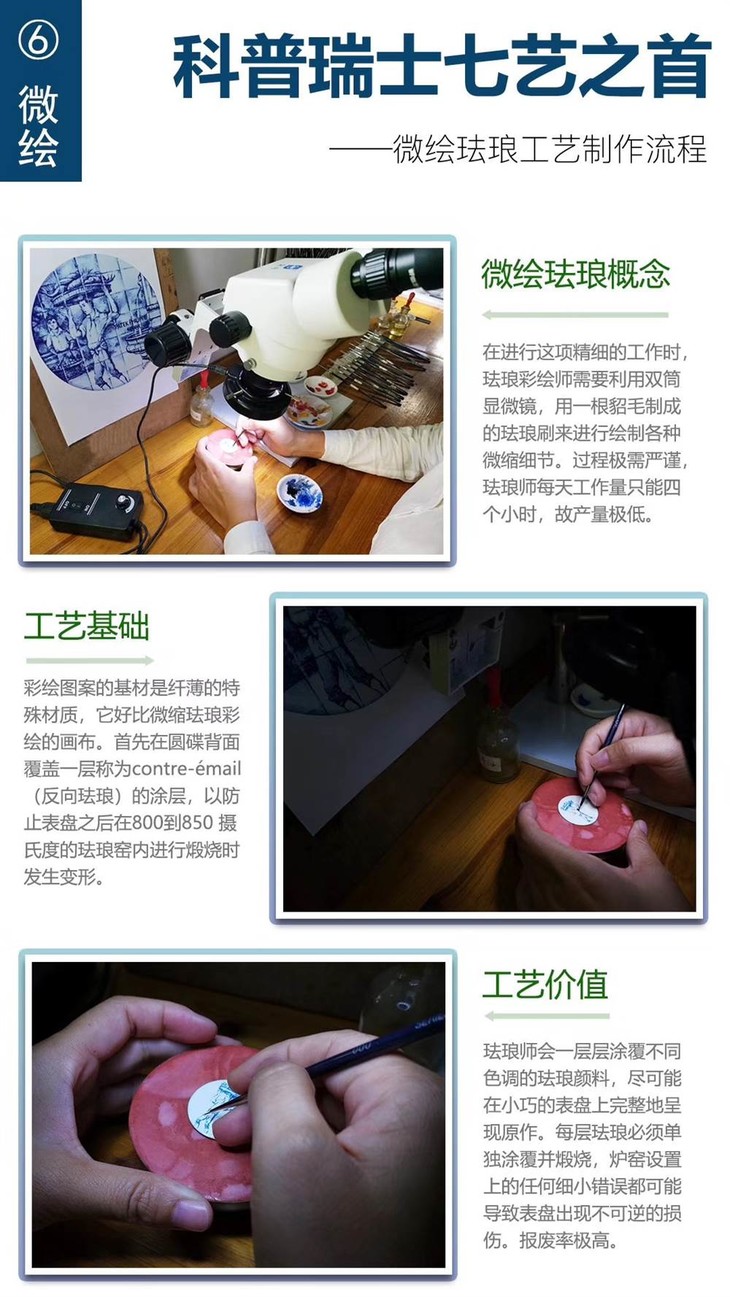 ⑥ 微绘

科普瑞士七艺之首

——微绘珐琅工艺制作流程

微绘珐琅概念

在进行这项精细的工作时，珐琅彩绘师需要利用双筒显微镜，用一根貂毛制成的珐琅刷来进行绘制各种微缩细节。过程极需严谨，珐琅师每天工作量只能四个小时，故产量极低。

工艺基础

彩绘图案的基材是纤薄的特殊材质，它好比微缩珐琅彩绘的画布。首先在圆碟背面覆盖一层称为contre-émail（反向珐琅）的涂层，以防止表盘之后在800到850 摄氏度的珐琅窑内进行煅烧时发生变形。

工艺价值

珐琅师会一层层涂覆不同色调的珐琅颜料，尽可能在小巧的表盘上完整地呈现原作。每层珐琅必须单独涂覆并煅烧，炉窑设置上的任何细小错误都可能导致表盘出现不可逆的损伤。报废率极高。