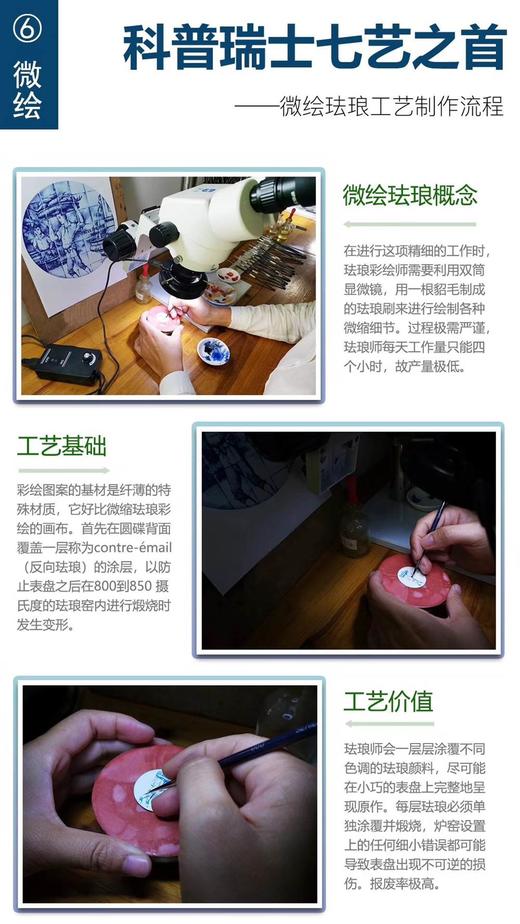 ⑥
微绘

科普瑞士七艺之首

——微绘珐琅工艺制作流程

微绘珐琅概念

在进行这项精细的工作时，珐琅彩绘师需要利用双筒显微镜，用一根貂毛制成的珐琅刷来进行绘制各种微缩细节。过程极需严谨，珐琅师每天工作量只能四个小时，故产量极低。

工艺基础

彩绘图案的基材是纤薄的特殊材质，它好比微缩珐琅彩绘的画布。首先在圆碟背面覆盖一层称为contre-émail（反向珐琅）的涂层，以防止表盘之后在800到850 摄氏度的珐琅窑内进行煅烧时发生变形。

工艺价值

珐琅师会一层层涂覆不同色调的珐琅颜料，尽可能在小巧的表盘上完整地呈现原作。每层珐琅必须单独涂覆并煅烧，炉窑设置上的任何细小错误都可能导致表盘出现不可逆的损伤。报废率极高。