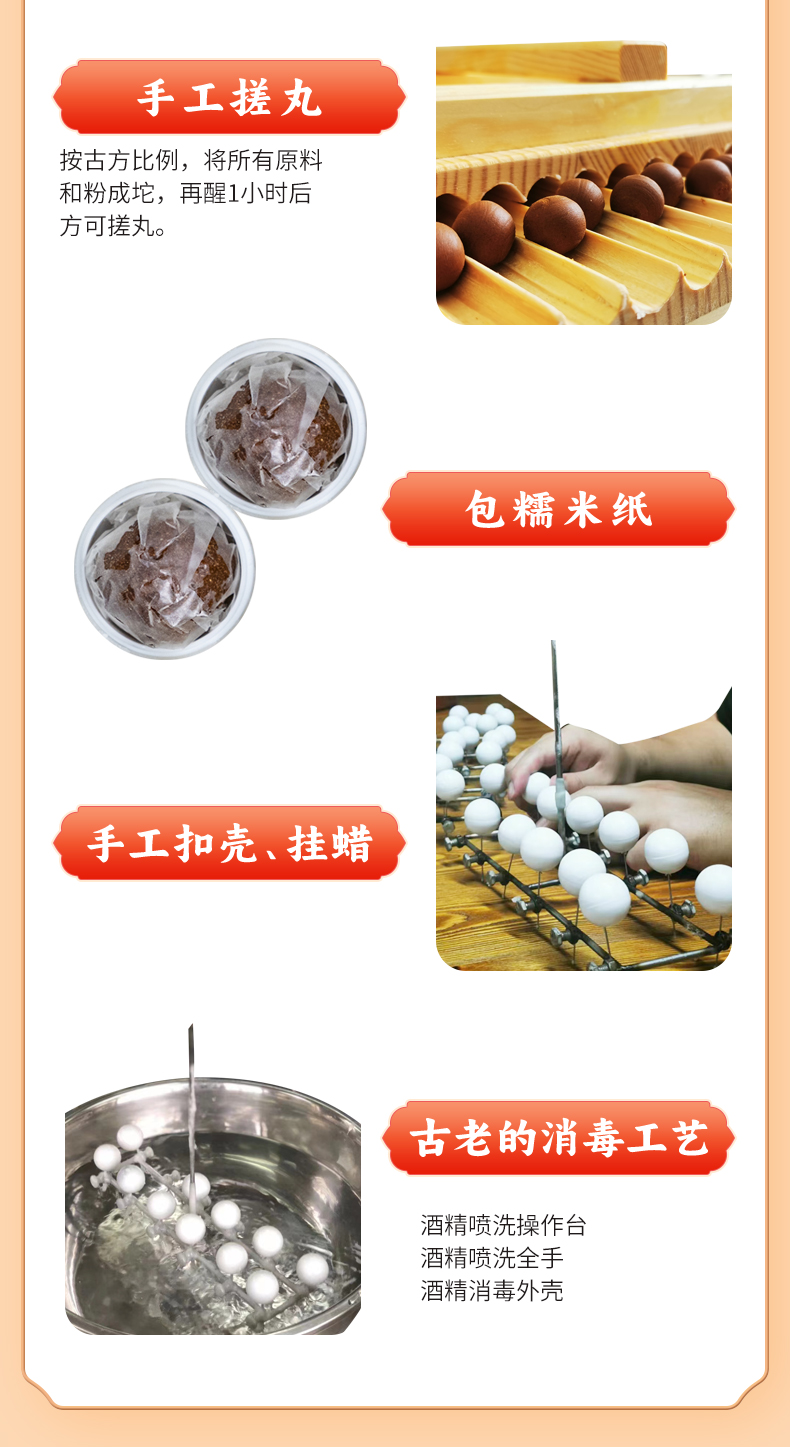 手工搓丸

按古方比例，将所有原料和粉成坨，再醒1小时后方可搓丸。

包糯米纸

手工扣壳、挂蜡

古老的消毒工艺

酒精喷洗操作台
酒精喷洗全手
酒精消毒外壳