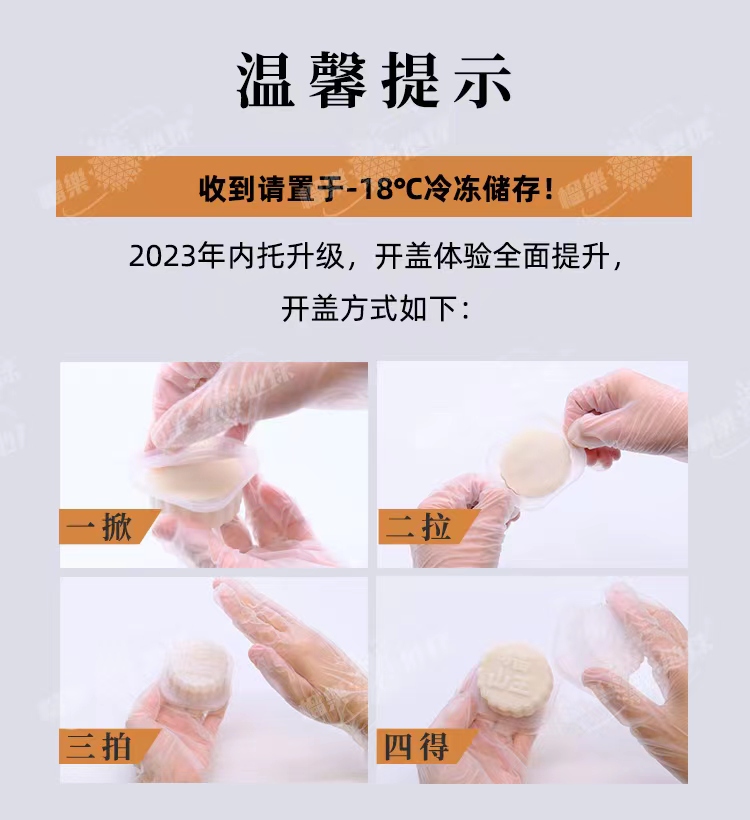 温馨提示

收到请置于-18°C冷冻储存！

2023年内托升级，开盖体验全面提升，

开盖方式如下：

一掀

二拉

三拍

四得