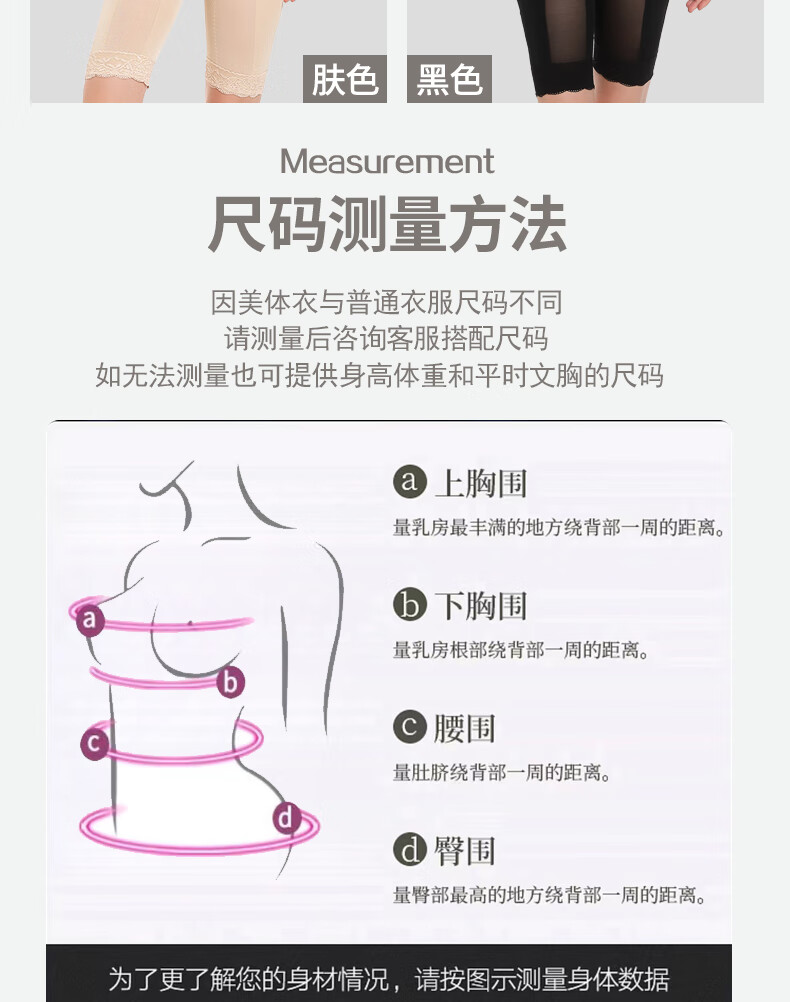 肤色 黑色

Measurement

尺码测量方法

因美体衣与普通衣服尺码不同
请测量后咨询客服搭配尺码
如无法测量也可提供身高体重和平时文胸的尺码

a b c d

a 上胸围
量乳房最丰满的地方绕背部一周的距离。

b 下胸围
量乳房根部绕背部一周的距离。

c 腰围
量肚脐绕背部一周的距离。

d 臀围
量臀部最高的地方绕背部一周的距离。

为了更了解您的身材情况，请按图示测量身体数据