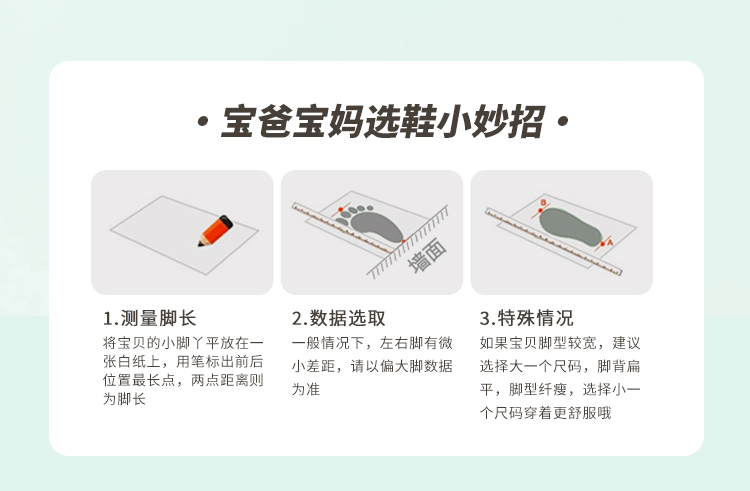 • 宝爸宝妈选鞋小妙招 •

墙面

B

A

1.测量脚长
将宝贝的小脚丫平放在一张白纸上，用笔标出前后位置最长点，两点距离则为脚长

2.数据选取
一般情况下，左右脚有微小差距，请以偏大脚数据为准

3.特殊情况
如果宝贝脚型较宽，建议选择大一个尺码，脚背扁平，脚型纤瘦，选择小一个尺码穿着更舒服哦