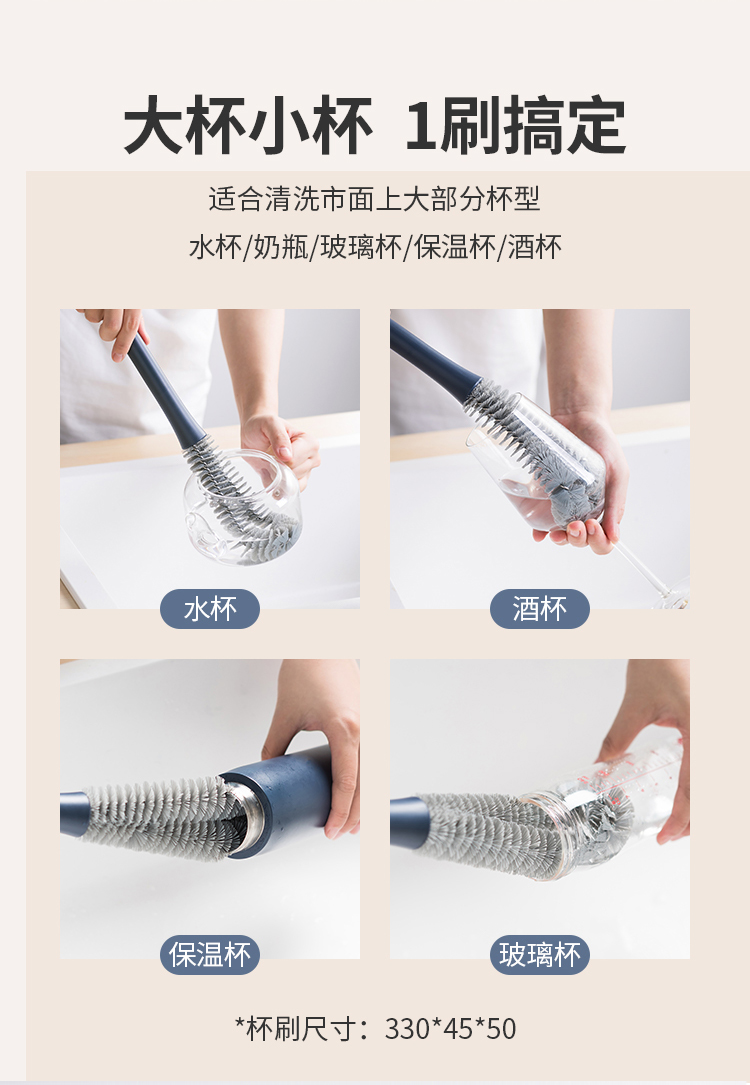 大杯小杯 1刷搞定

适合清洗市面上大部分杯型

水杯/奶瓶/玻璃杯/保温杯/酒杯

水杯

酒杯

保温杯

玻璃杯

*杯刷尺寸：330*45*50