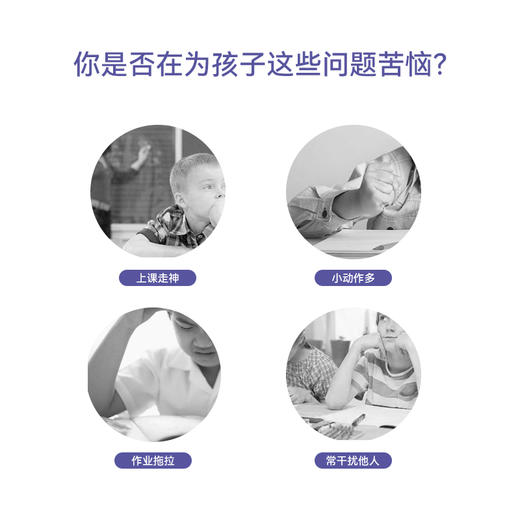 你是否在为孩子这些问题苦恼?

上课走神

小动作多

作业拖拉

常干扰他人