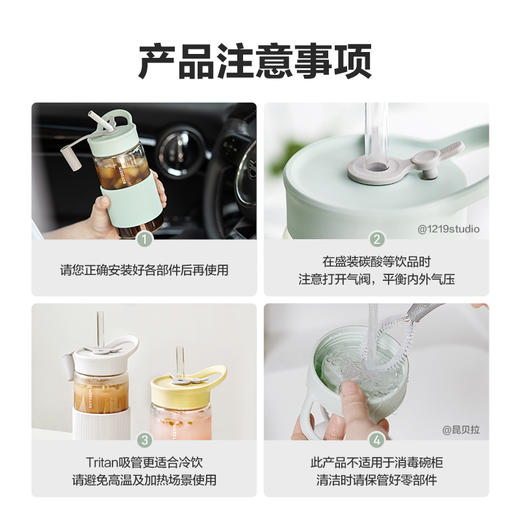 产品注意事项

1
请您正确安装好各部件后再使用

@1219studio
2
在盛装碳酸等饮品时
注意打开气阀，平衡内外气压

3
Tritan吸管更适合冷饮
请避免高温及加热场景使用

@昆贝拉
4
此产品不适用于消毒碗柜
清洁时请保管好零部件