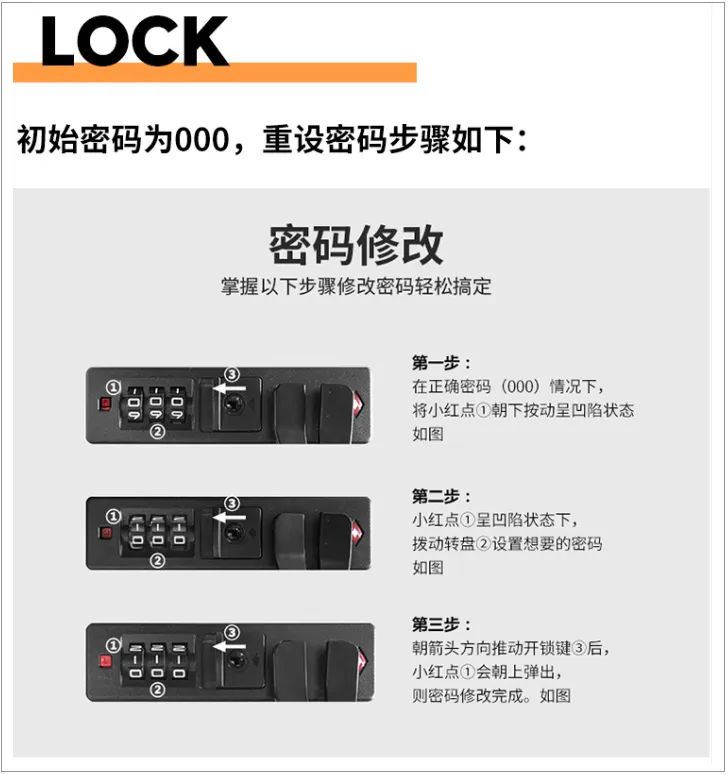 LOCK

初始密码为000，重设密码步骤如下：

密码修改
掌握以下步骤修改密码轻松搞定

①
②
③

第一步：
在正确密码（000）情况下，
将小红点①朝下按动呈凹陷状态
如图

①
②
③

第二步：
小红点①呈凹陷状态下，
拨动转盘②设置想要的密码
如图

①
②
③

第三步：
朝箭头方向推动开锁键③后，
小红点①会朝上弹出，
则密码修改完成。如图