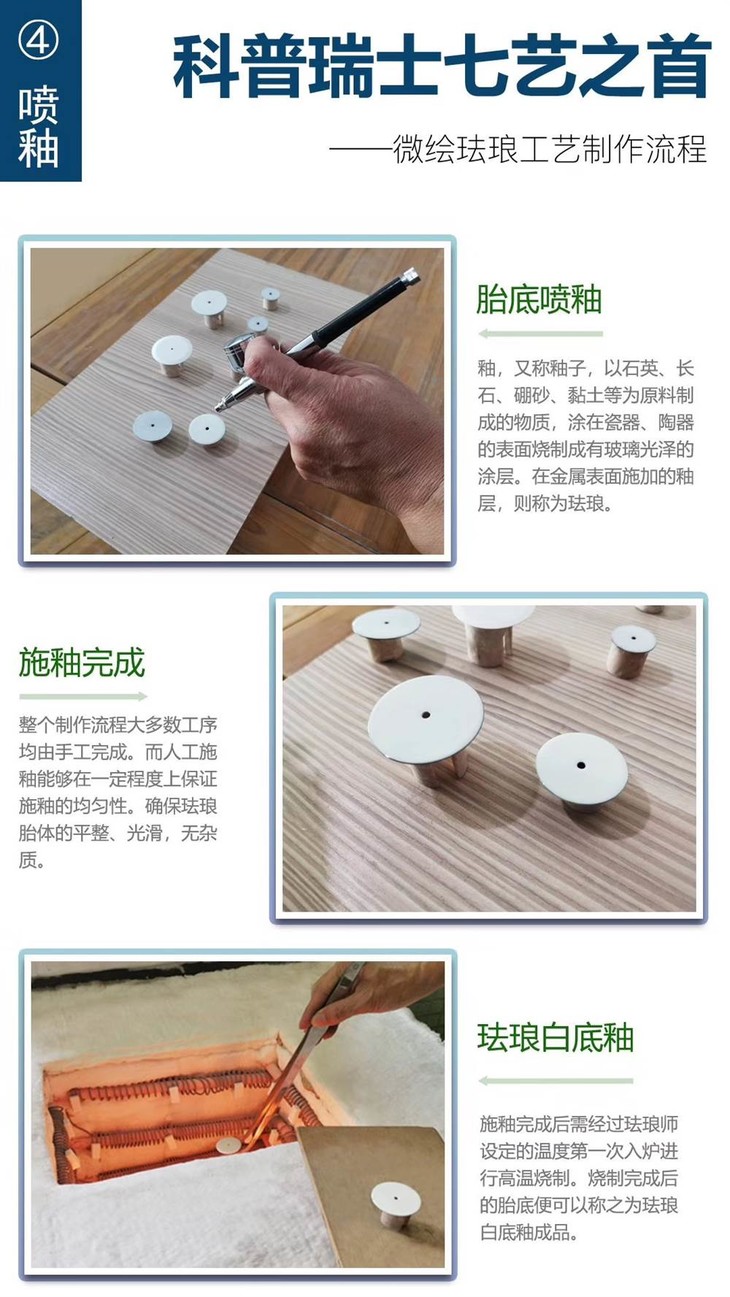 ④
喷釉

科普瑞士七艺之首

——微绘珐琅工艺制作流程

胎底喷釉

釉，又称釉子，以石英、长石、硼砂、黏土等为原料制成的物质，涂在瓷器、陶器的表面烧制成有玻璃光泽的涂层。在金属表面施加的釉层，则称为珐琅。

施釉完成

整个制作流程大多数工序均由手工完成。而人工施釉能够在一定程度上保证施釉的均匀性。确保珐琅胎体的平整、光滑，无杂质。

珐琅白底釉

施釉完成后需经过珐琅师设定的温度第一次入炉进行高温烧制。烧制完成后的胎底便可以称之为珐琅白底釉成品。