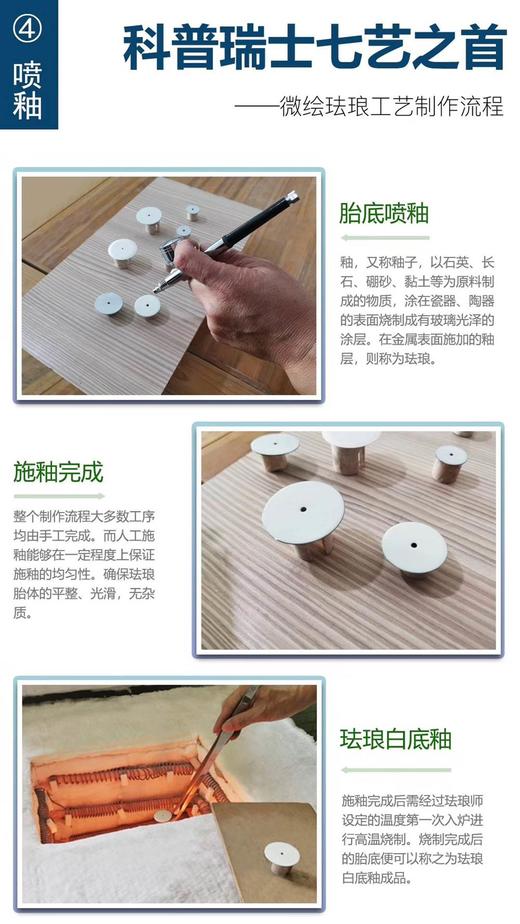 ④
喷釉

科普瑞士七艺之首

——微绘珐琅工艺制作流程

胎底喷釉

釉，又称釉子，以石英、长石、硼砂、黏土等为原料制成的物质，涂在瓷器、陶器的表面烧制成有玻璃光泽的涂层。在金属表面施加的釉层，则称为珐琅。

施釉完成

整个制作流程大多数工序均由手工完成。而人工施釉能够在一定程度上保证施釉的均匀性。确保珐琅胎体的平整、光滑，无杂质。

珐琅白底釉

施釉完成后需经过珐琅师设定的温度第一次入炉进行高温烧制。烧制完成后的胎底便可以称之为珐琅白底釉成品。