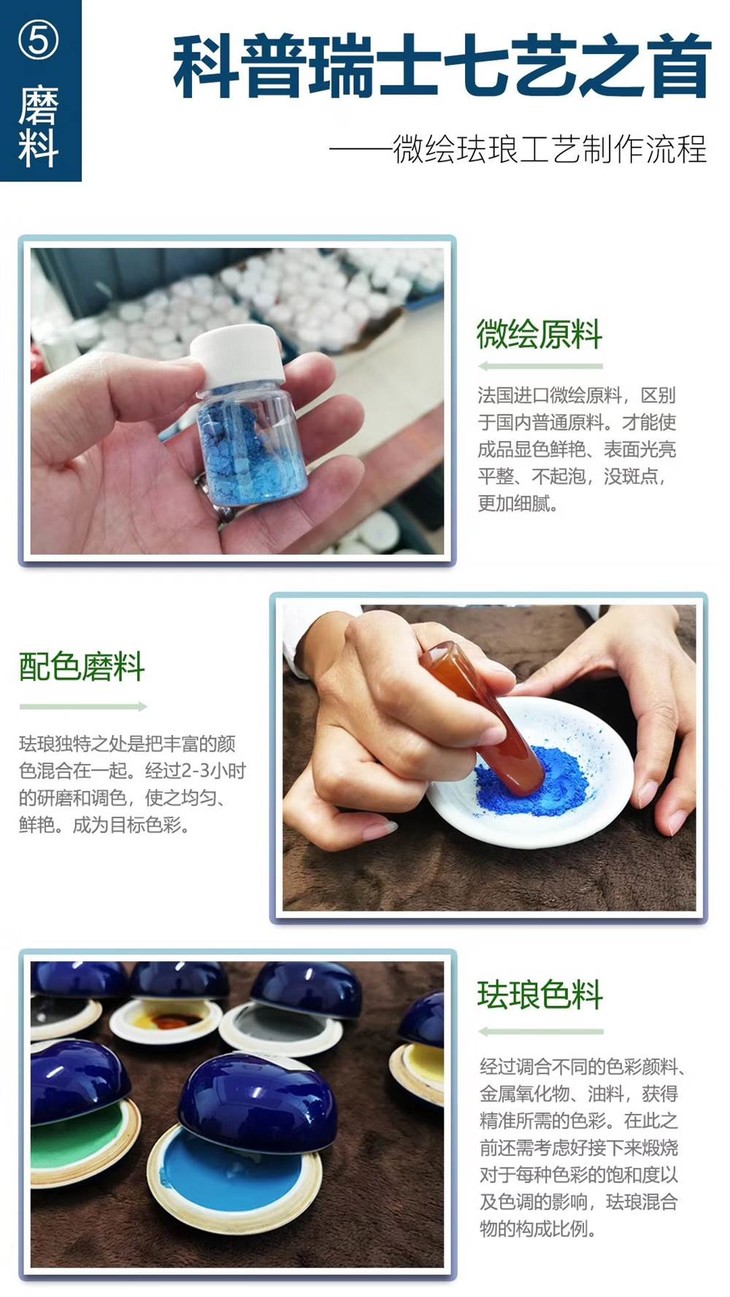 ⑤ 磨料

科普瑞士七艺之首

——微绘珐琅工艺制作流程

微绘原料

法国进口微绘原料，区别于国内普通原料。才能使成品显色鲜艳、表面光亮平整、不起泡，没斑点，更加细腻。

配色磨料

珐琅独特之处是把丰富的颜色混合在一起。经过2-3小时的研磨和调色，使之均匀、鲜艳。成为目标色彩。

珐琅色料

经过调合不同的色彩颜料、金属氧化物、油料，获得精准所需的色彩。在此之前还需考虑好接下来煅烧对于每种色彩的饱和度以及色调的影响，珐琅混合物的构成比例。