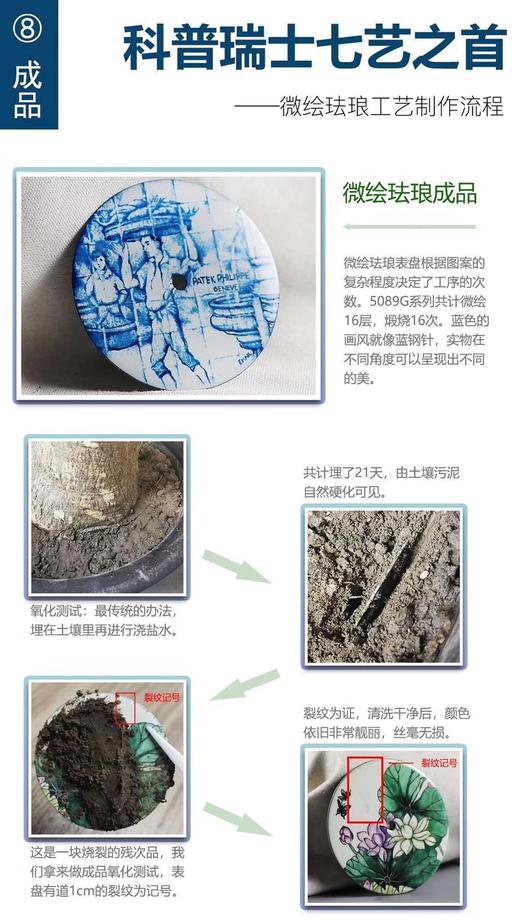 ⑧
成品

科普瑞士七艺之首

——微绘珐琅工艺制作流程

PATEK PHILIPPE
GENEVE

微绘珐琅成品

微绘珐琅表盘根据图案的复杂程度决定了工序的次数。5089G系列共计微绘16层，煅烧16次。蓝色的画风就像蓝钢针，实物在不同角度可以呈现出不同的美。

共计埋了21天，由土壤污泥自然硬化可见。

氧化测试：最传统的办法，埋在土壤里再进行浇盐水。

裂纹记号

裂纹为证，清洗干净后，颜色依旧非常靓丽，丝毫无损。

裂纹记号

这是一块烧裂的残次品，我们拿来做成品氧化测试，表盘有道1cm的裂纹为记号。