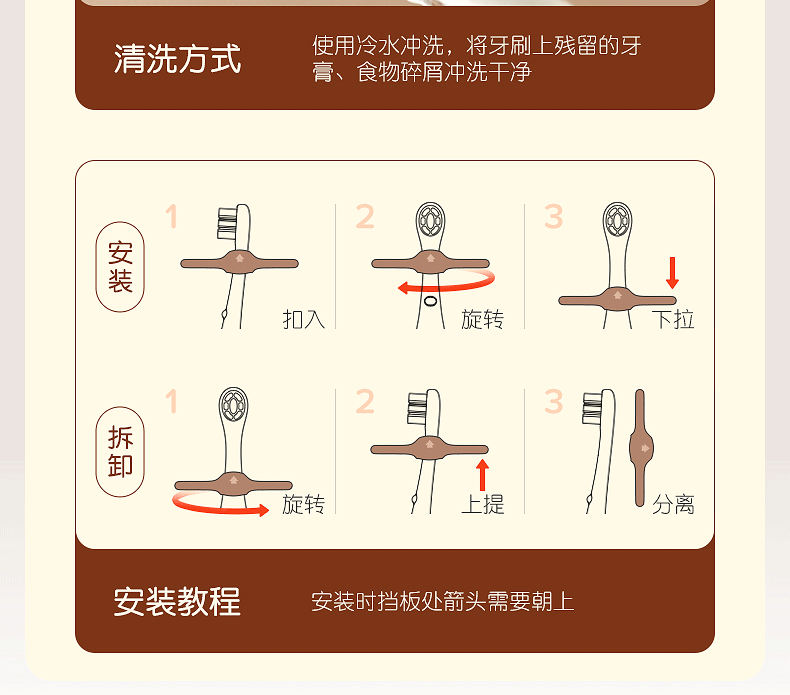 清洗方式

使用冷水冲洗，将牙刷上残留的牙膏、食物碎屑冲洗干净

安装

1 扣入

2 旋转

3 下拉

拆卸

1 旋转

2 上提

3 分离

安装教程

安装时挡板处箭头需要朝上