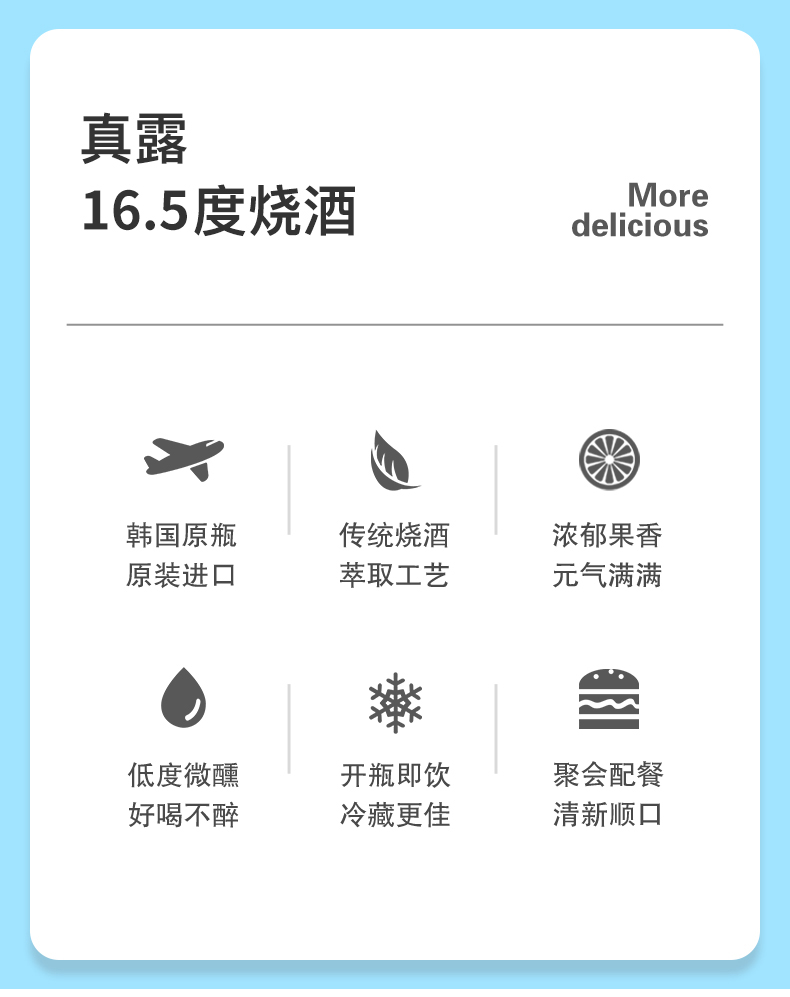 真露
16.5度烧酒

More
delicious

韩国原瓶
原装进口

传统烧酒
萃取工艺

浓郁果香
元气满满

低度微醺
好喝不醉

开瓶即饮
冷藏更佳

聚会配餐
清新顺口