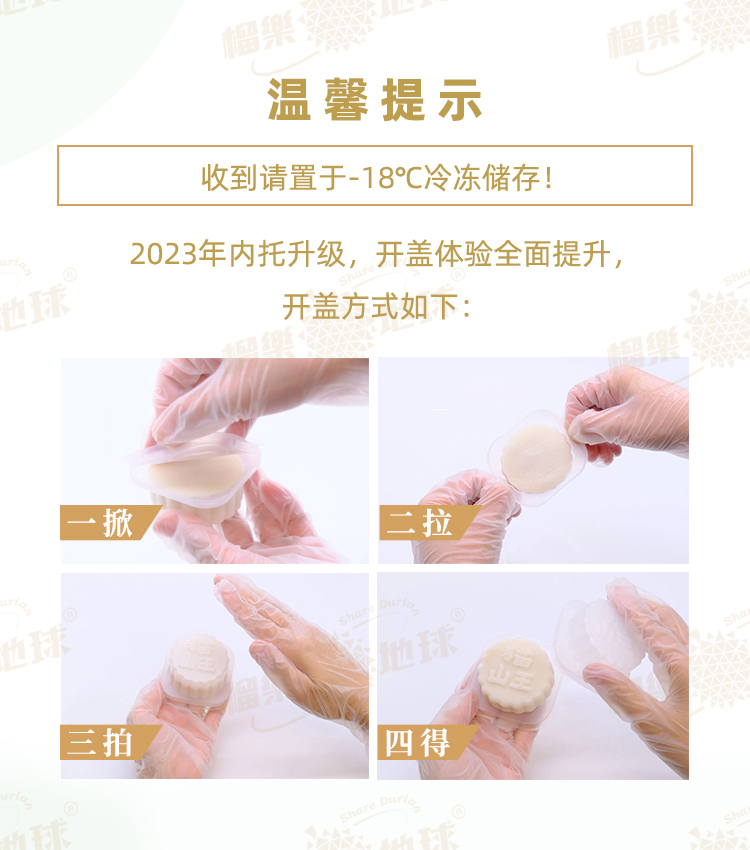 温馨提示

收到请置于-18℃冷冻储存！

2023年内托升级，开盖体验全面提升，
开盖方式如下：

一掀

二拉

三拍

四得