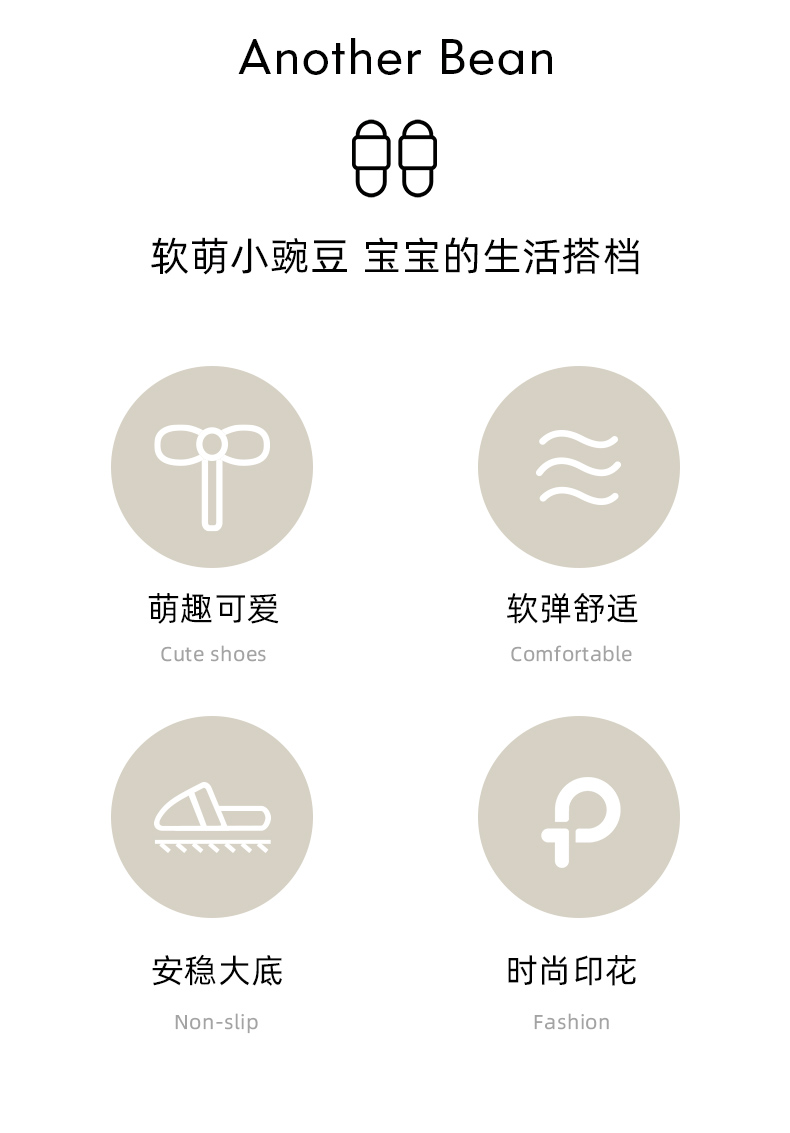 Another Bean

软萌小豌豆 宝宝的生活搭档

萌趣可爱

Cute shoes

软弹舒适

Comfortable

安稳大底

Non-slip

时尚印花

Fashion