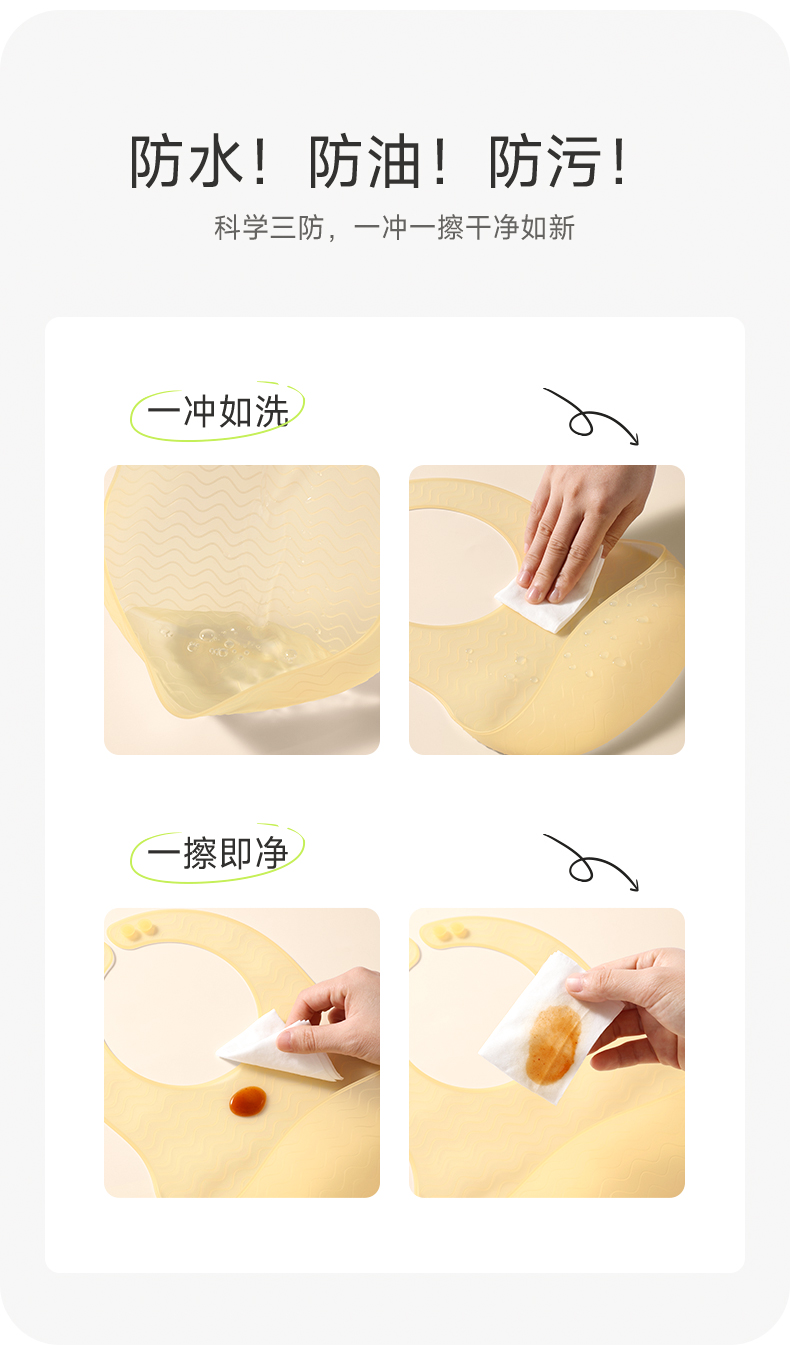 防水！防油！防污！

科学三防，一冲一擦干净如新

一冲如洗

一擦即净