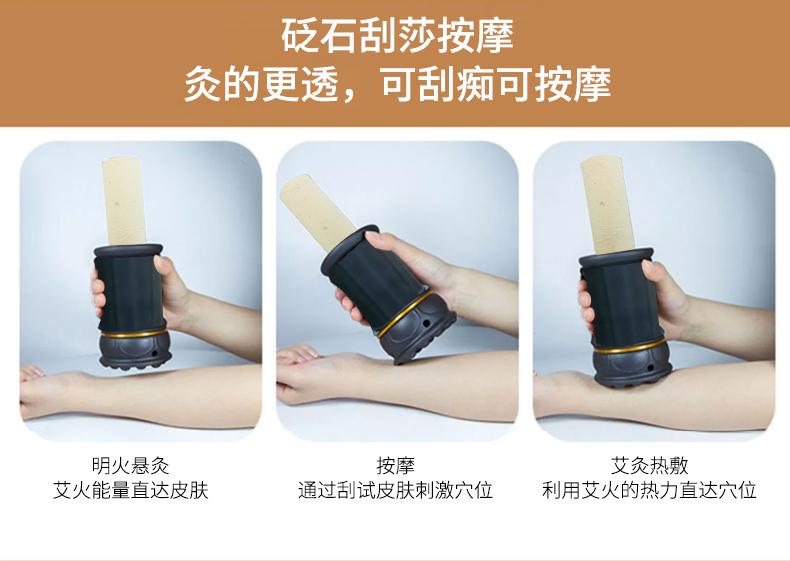 砭石刮莎按摩
灸的更透，可刮痴可按摩

明火悬灸
艾火能量直达皮肤

按摩
通过刮试皮肤刺激穴位

艾灸热敷
利用艾火的热力直达穴位