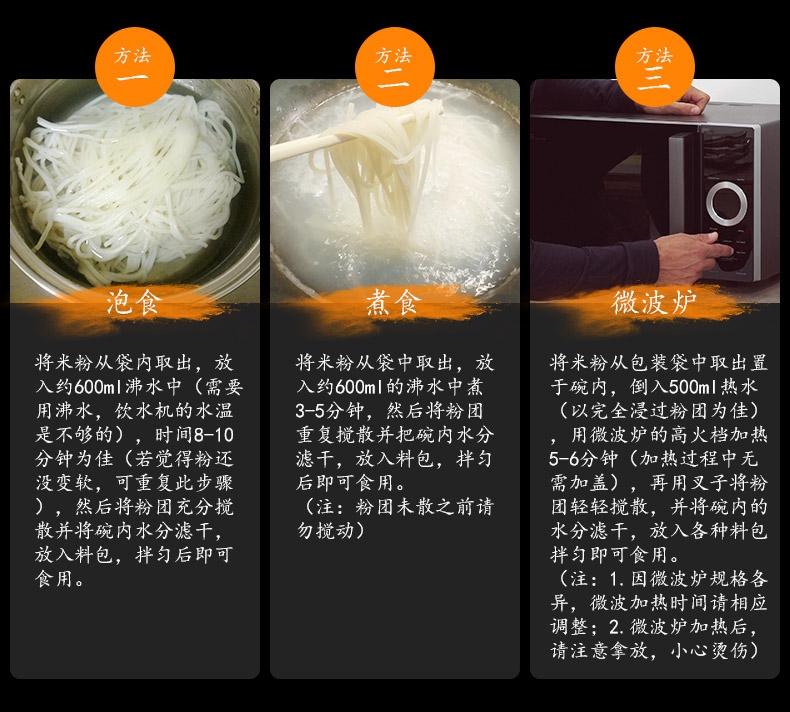 方法
一

泡食

将米粉从袋内取出，放入约600ml沸水中（需要用沸水，饮水机的水温是不够的），时间8-10分钟为佳（若觉得粉还没变软，可重复此步骤），然后将粉团充分搅散并将碗内水分滤干，放入料包，拌匀后即可食用。

方法
二

煮食

将米粉从袋中取出，放入约600ml的沸水中煮3-5分钟，然后将粉团重复搅散并把碗内水分滤干，放入料包，拌匀后即可食用。
（注：粉团未散之前请勿搅动）

方法
三

微波炉

将米粉从包装袋中取出置于碗内，倒入500ml热水（以完全浸过粉团为佳），用微波炉的高火档加热5-6分钟（加热过程中无需加盖），再用叉子将粉团轻轻搅散，并将碗内的水分滤干，放入各种料包拌匀即可食用。
（注：1.因微波炉规格各异，微波加热时间请相应调整；2.微波炉加热后，请注意拿放，小心烫伤）