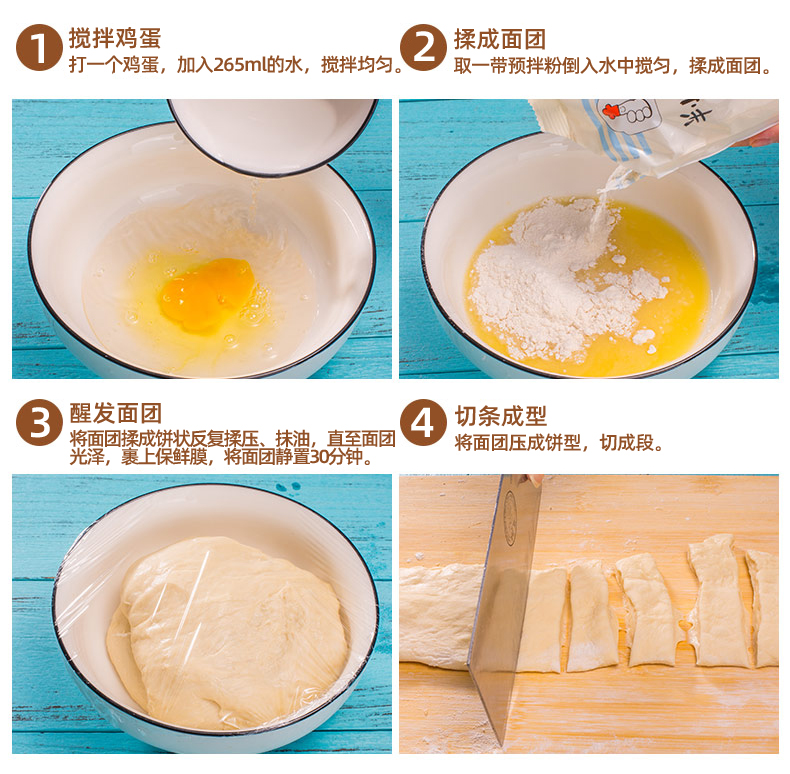 1 搅拌鸡蛋
打一个鸡蛋，加入265ml的水，搅拌均匀。

2 揉成面团
取一带预拌粉倒入水中搅匀，揉成面团。

3 醒发面团
将面团揉成饼状反复揉压、抹油，直至面团光泽，裹上保鲜膜，将面团静置30分钟。

4 切条成型
将面团压成饼型，切成段。