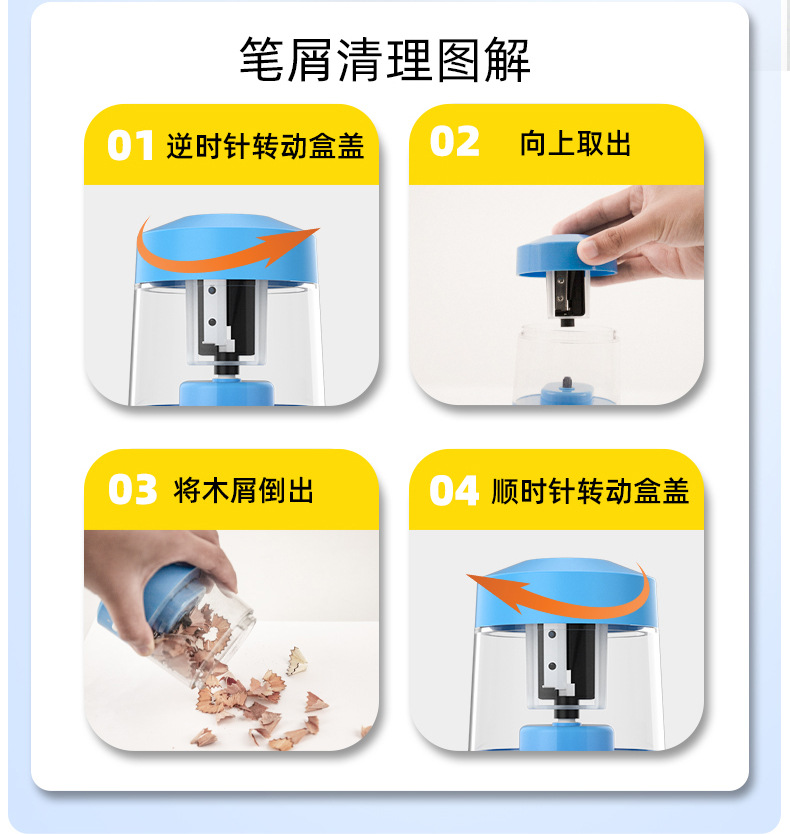 笔屑清理图解

01 逆时针转动盒盖

02 向上取出

03 将木屑倒出

04 顺时针转动盒盖