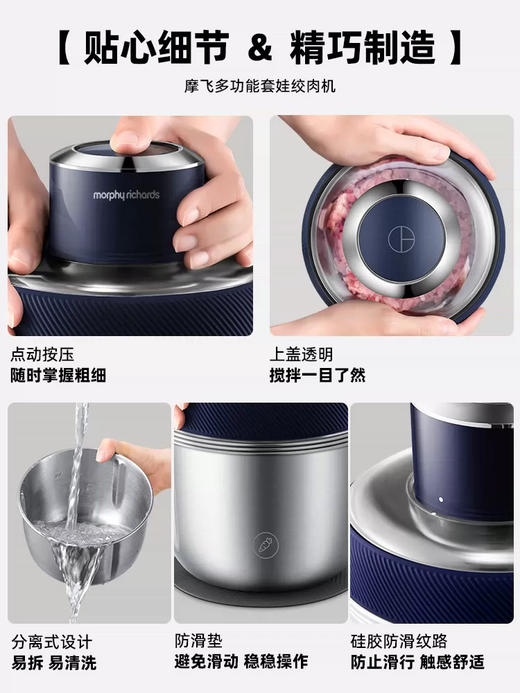 【 贴心细节 & 精巧制造 】

摩飞多功能套娃绞肉机

morphy richards

点动按压
随时掌握粗细

上盖透明
搅拌一目了然

分离式设计
易拆 易清洗

防滑垫
避免滑动 稳稳操作

硅胶防滑纹路
防止滑行 触感舒适