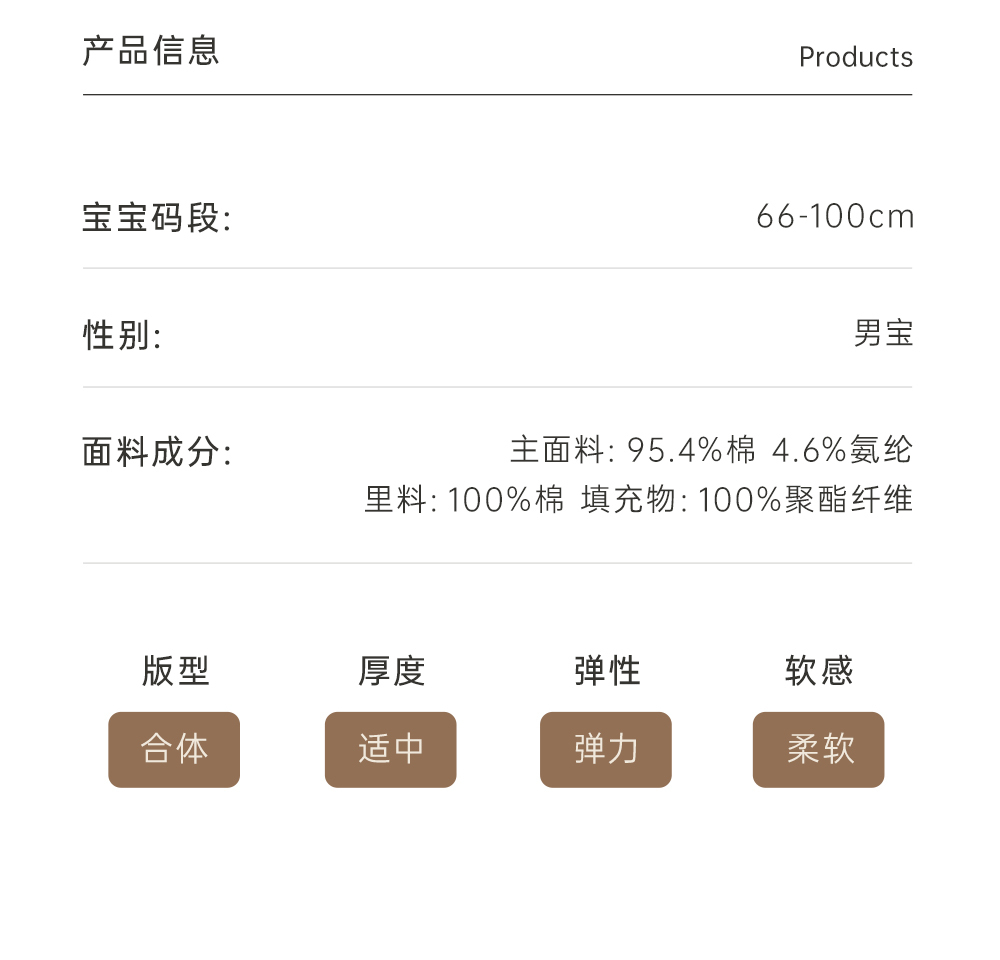 产品信息 Products

宝宝码段: 66-100cm

性别: 男宝

面料成分: 主面料:95.4%棉 4.6%氨纶
里料:100%棉 填充物:100%聚酯纤维

版型
合体

厚度
适中

弹性
弹力

软感
柔软