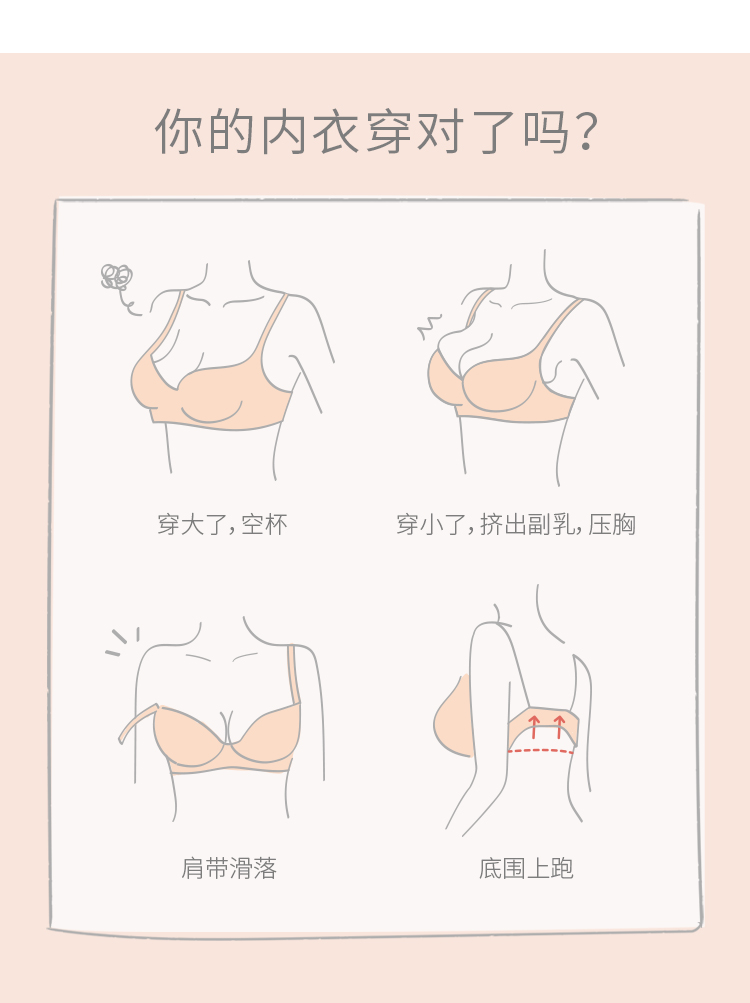 你的内衣穿对了吗？

穿大了，空杯

穿小了，挤出副乳，压胸

肩带滑落

底围上跑