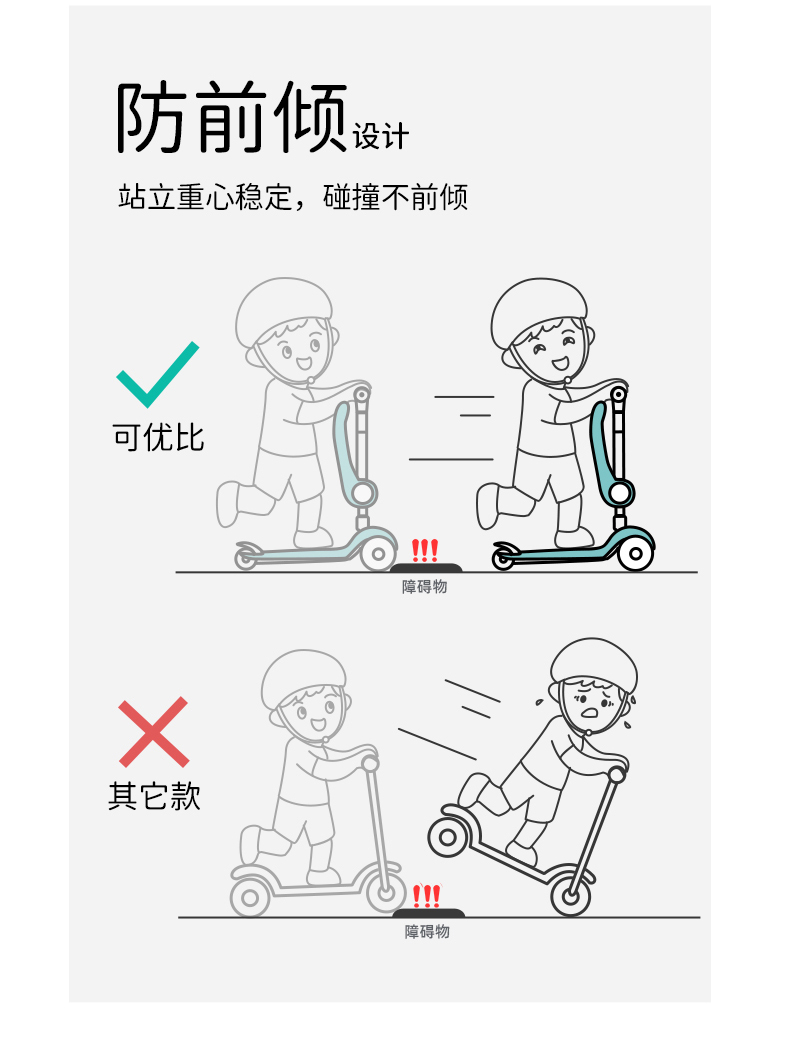 防前倾设计

站立重心稳定，碰撞不前倾

可优比

!!!

障碍物

其它款

!!!

障碍物