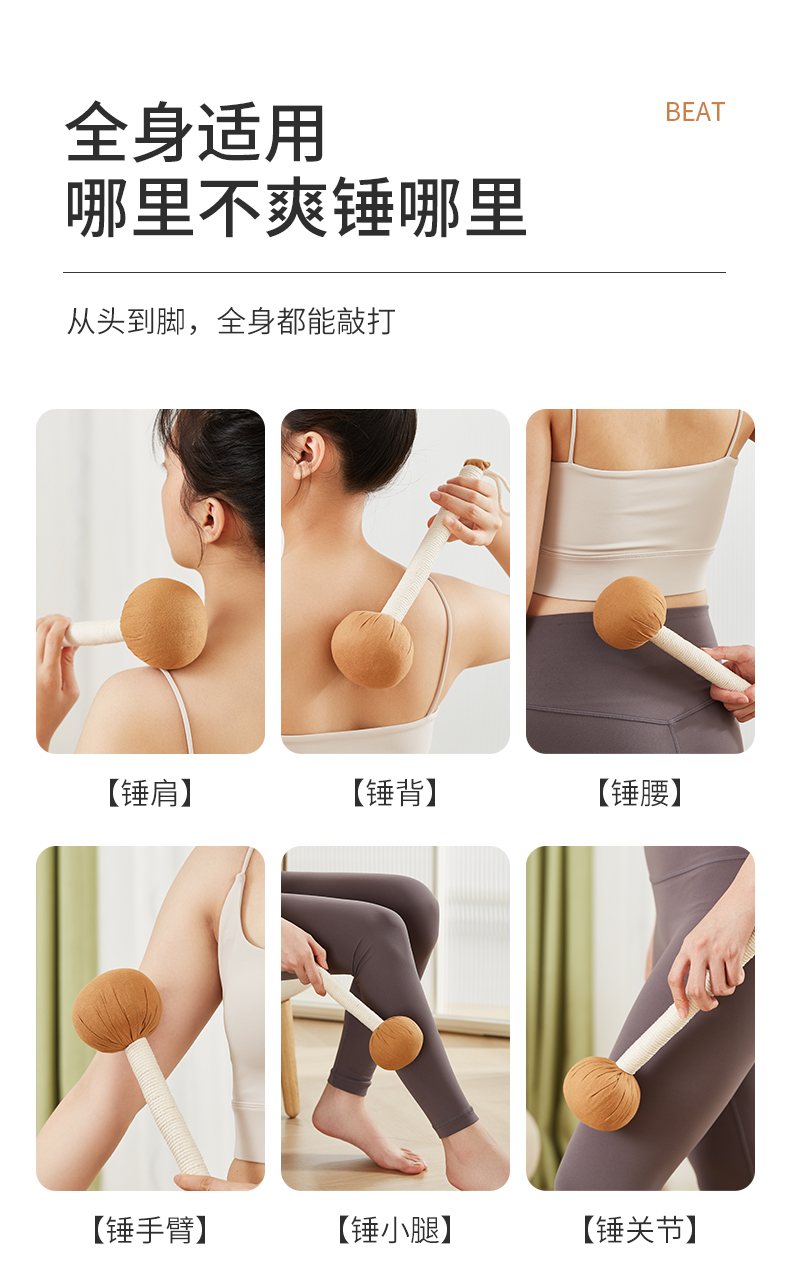 全身适用
哪里不爽锤哪里

BEAT

从头到脚，全身都能敲打

【锤肩】

【锤背】

【锤腰】

【锤手臂】

【锤小腿】

【锤关节】