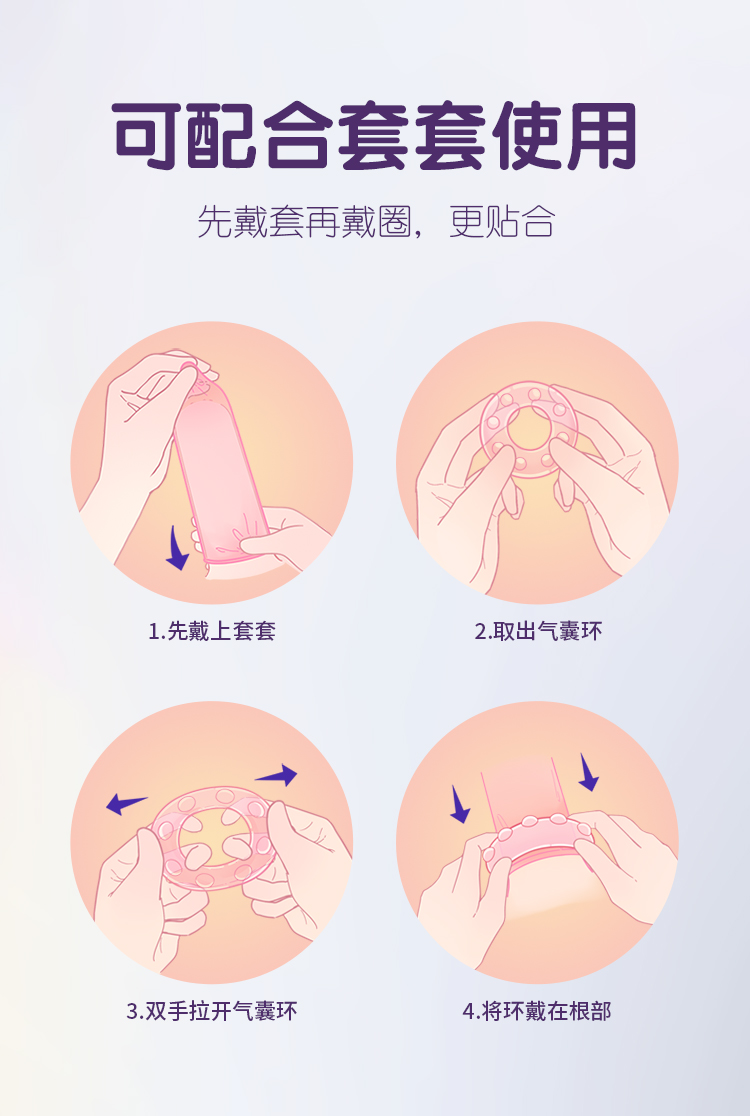 可配合套套使用

先戴套再戴圈，更贴合

1.先戴上套套

2.取出气囊环

3.双手拉开气囊环

4.将环戴在根部