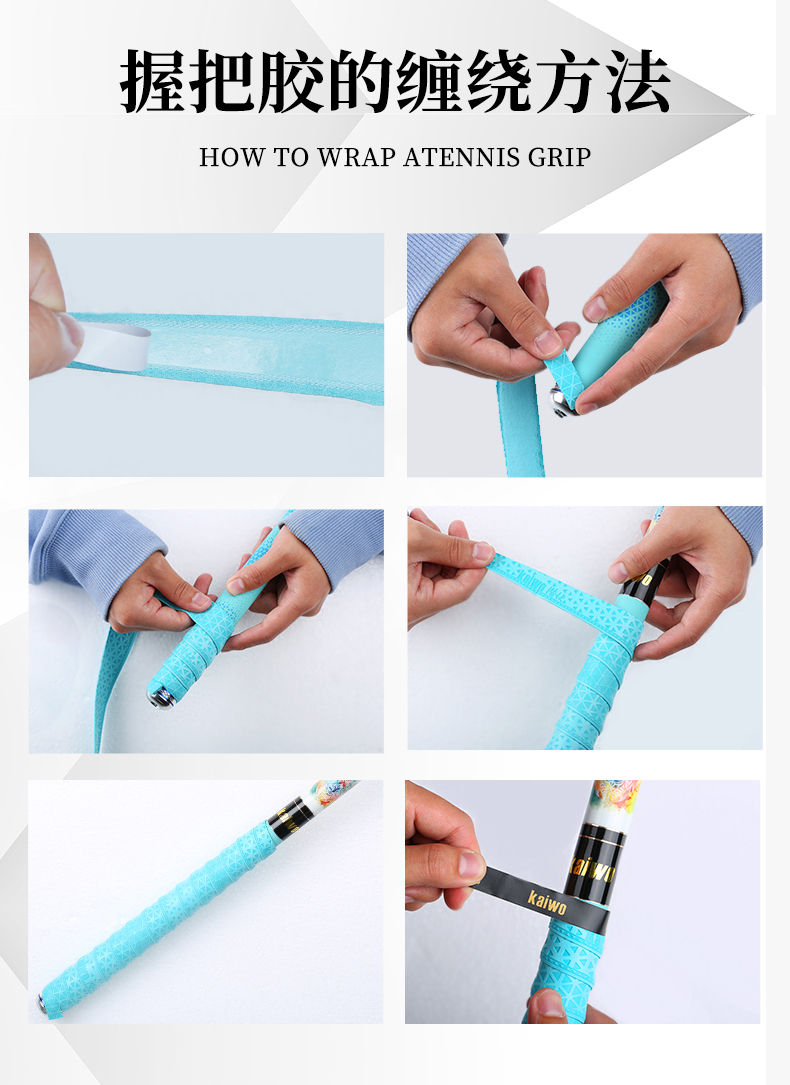 握把胶的缠绕方法

HOW TO WRAP ATENNIS GRIP

kaiwo

kaiwo