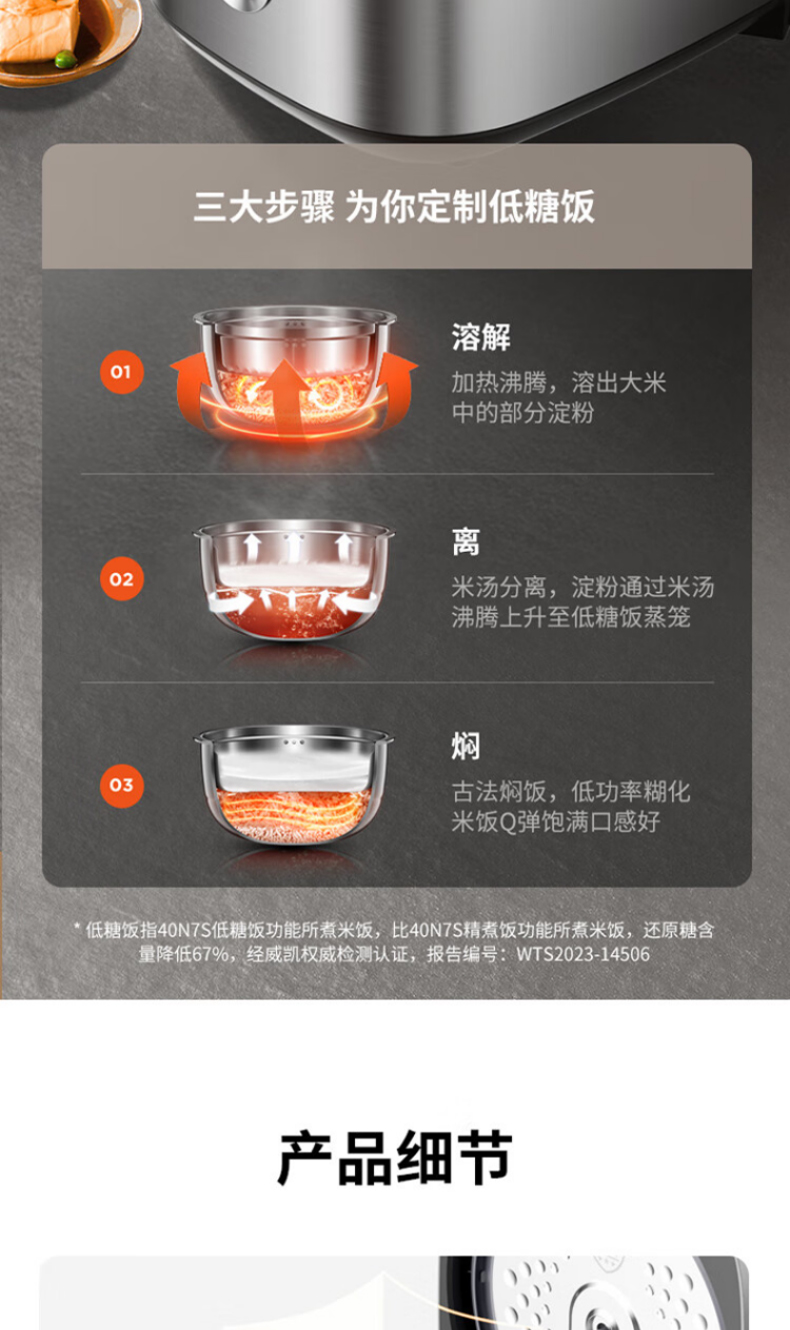 三大步骤 为你定制低糖饭

01

溶解

加热沸腾，溶出大米中的部分淀粉

02

离

米汤分离，淀粉通过米汤沸腾上升至低糖饭蒸笼

03

焖

古法焖饭，低功率糊化米饭Q弹饱满口感好

* 低糖饭指40N7S低糖饭功能所煮米饭，比40N7S精煮饭功能所煮米饭，还原糖含量降低67%，经威凯权威检测认证，报告编号：WTS2023-14506

产品细节