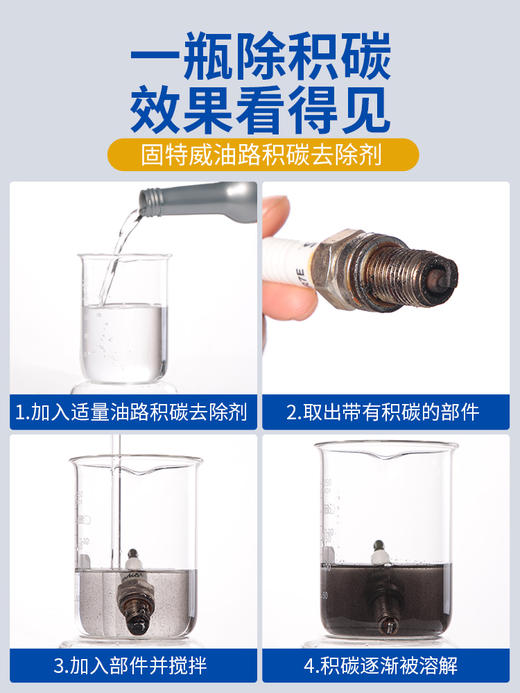 一瓶除积碳
效果看得见

固特威油路积碳去除剂

1.加入适量油路积碳去除剂

2.取出带有积碳的部件

3.加入部件并搅拌

4.积碳逐渐被溶解