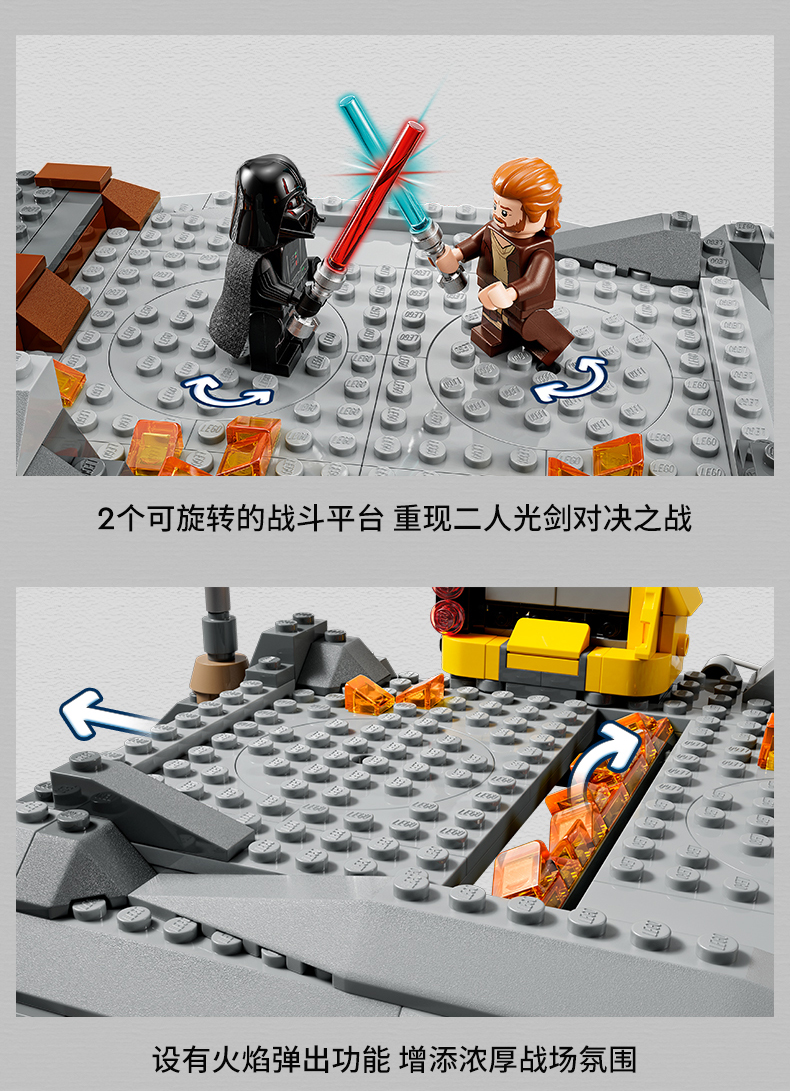 2个可旋转的战斗平台 重现二人光剑对决之战

设有火焰弹出功能 增添浓厚战场氛围