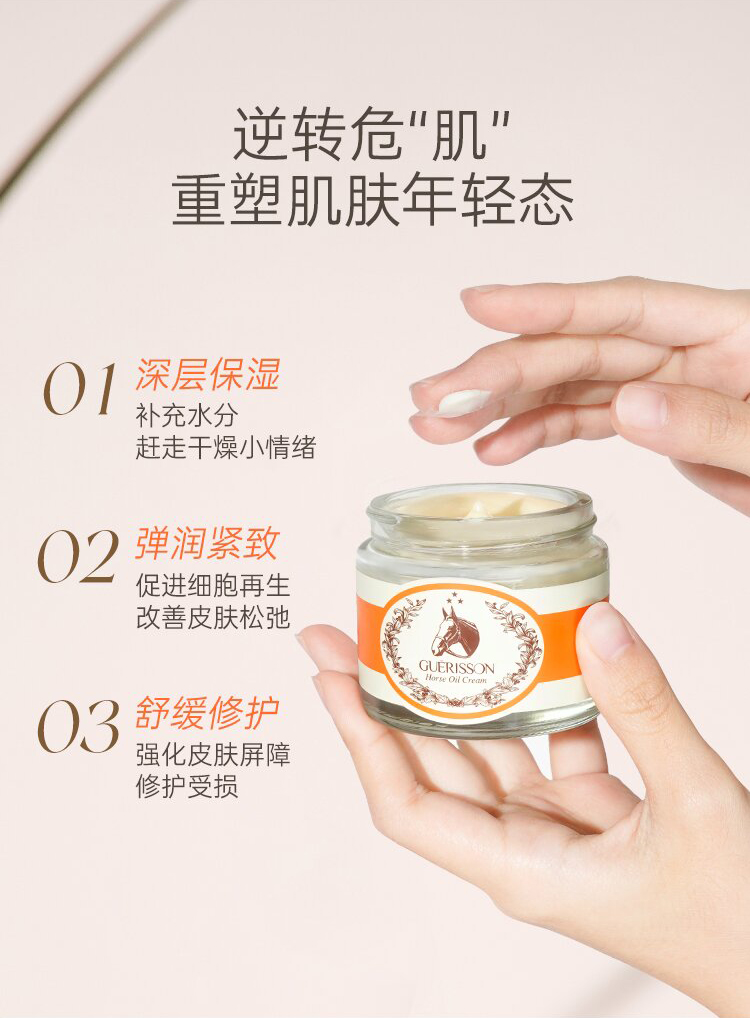 逆转危"肌"
重塑肌肤年轻态

01 深层保湿
补充水分
赶走干燥小情绪

02 弹润紧致
促进细胞再生
改善皮肤松弛

03 舒缓修护
强化皮肤屏障
修护受损

GUERISSON
Horse Oil Cream