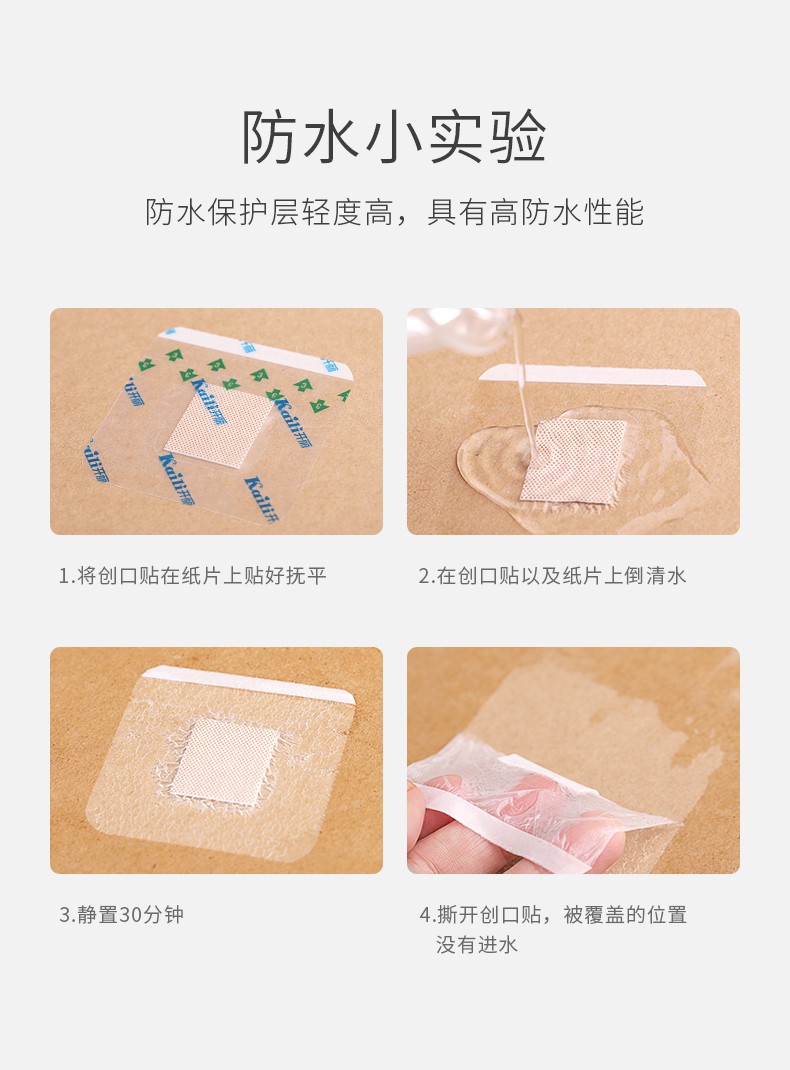 防水小实验

防水保护层轻度高，具有高防水性能

Kaili开丽

Kaili开丽

Kaili开丽

Kaili开丽

1.将创口贴在纸片上贴好抚平

2.在创口贴以及纸片上倒清水

3.静置30分钟

4.撕开创口贴，被覆盖的位置没有进水