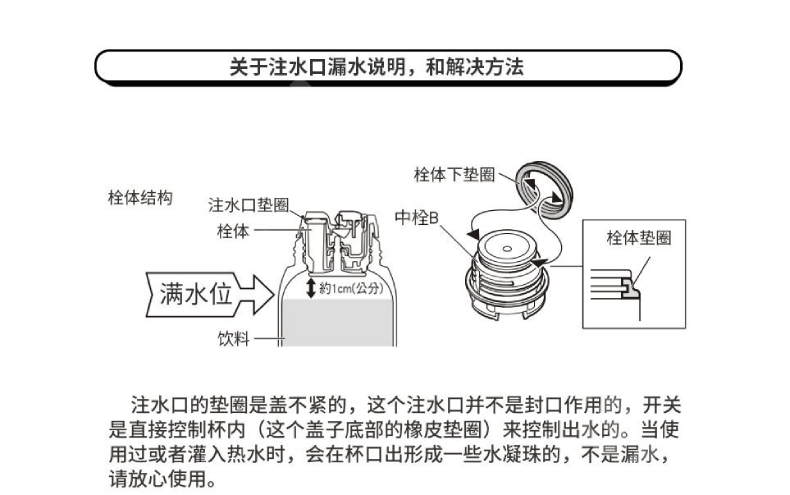 关于注水口漏水说明，和解决方法

栓体结构

注水口垫圈

栓体

满水位

約1cm(公分)

饮料

栓体下垫圈

中栓B

栓体垫圈

注水口的垫圈是盖不紧的，这个注水口并不是封口作用的，开关是直接控制杯内（这个盖子底部的橡皮垫圈）来控制出水的。当使用过或者灌入热水时，会在杯口出形成一些水凝珠的，不是漏水，请放心使用。