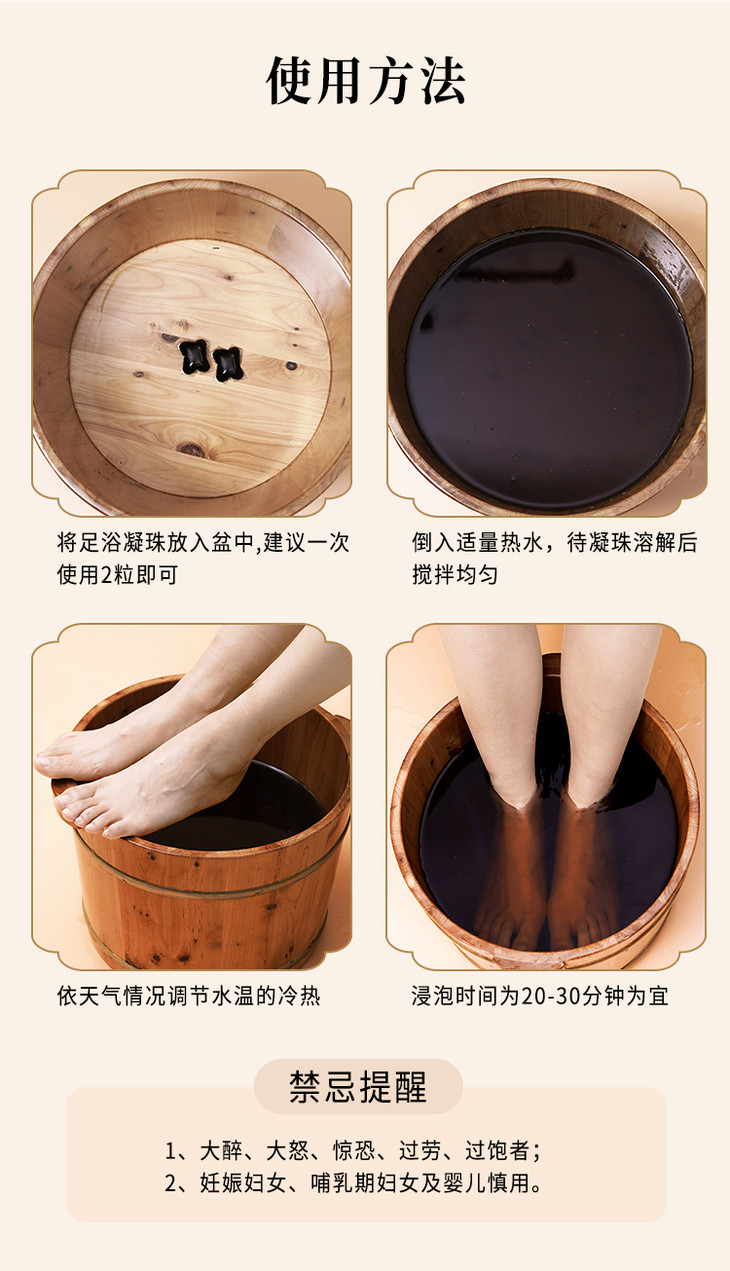 使用方法

将足浴凝珠放入盆中,建议一次使用2粒即可

倒入适量热水，待凝珠溶解后搅拌均匀

依天气情况调节水温的冷热

浸泡时间为20-30分钟为宜

禁忌提醒

1、大醉、大怒、惊恐、过劳、过饱者；
2、妊娠妇女、哺乳期妇女及婴儿慎用。