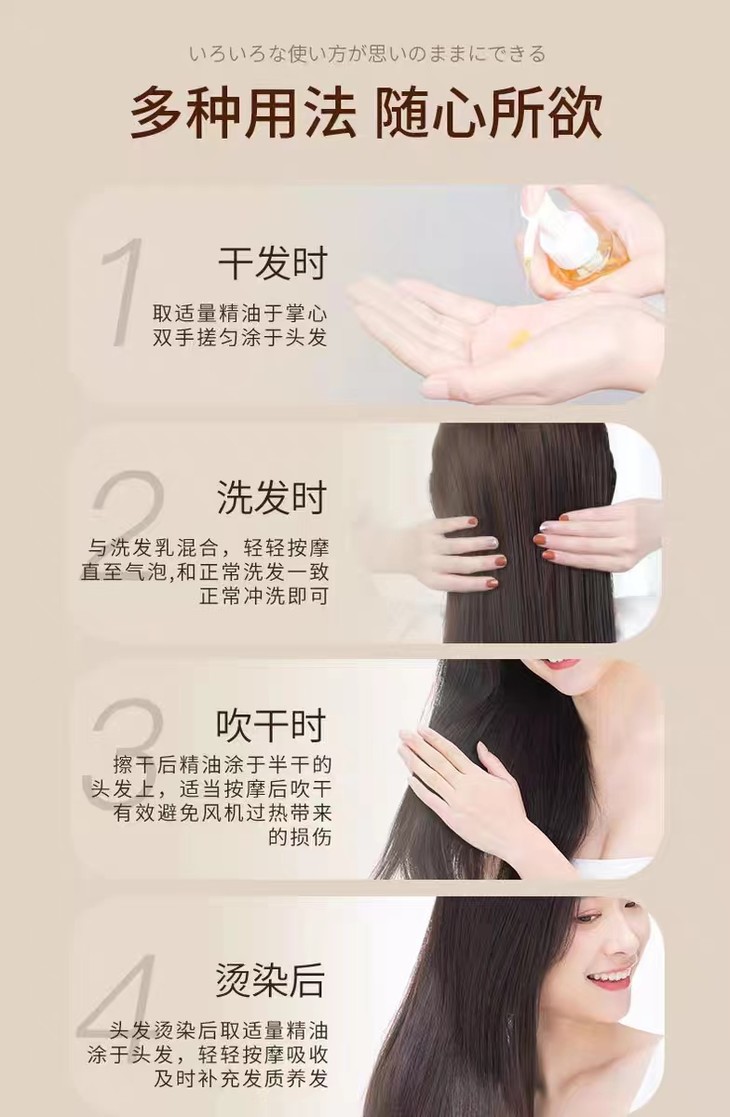 いろいろな使い方が思いのままにできる

多种用法 随心所欲

1

干发时

取适量精油于掌心
双手搓匀涂于头发

2

洗发时

与洗发乳混合，轻轻按摩
直至气泡,和正常洗发一致
正常冲洗即可

3

吹干时

擦干后精油涂于半干的
头发上，适当按摩后吹干
有效避免风机过热带来
的损伤

4

烫染后

头发烫染后取适量精油
涂于头发，轻轻按摩吸收
及时补充发质养发