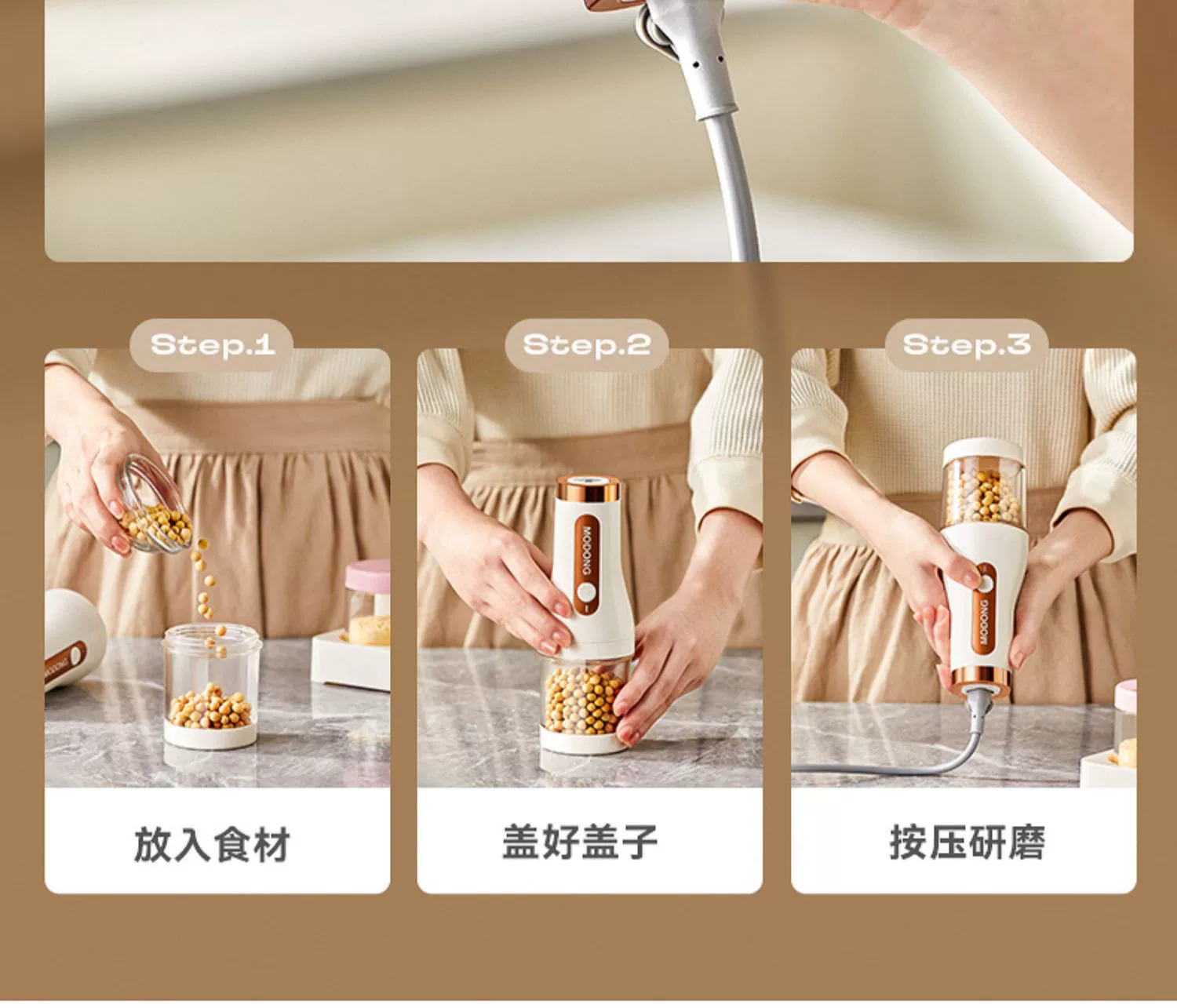 Step.1

MOOONG

放入食材

Step.2

MOOONG

盖好盖子

Step.3

MOOONG

按压研磨