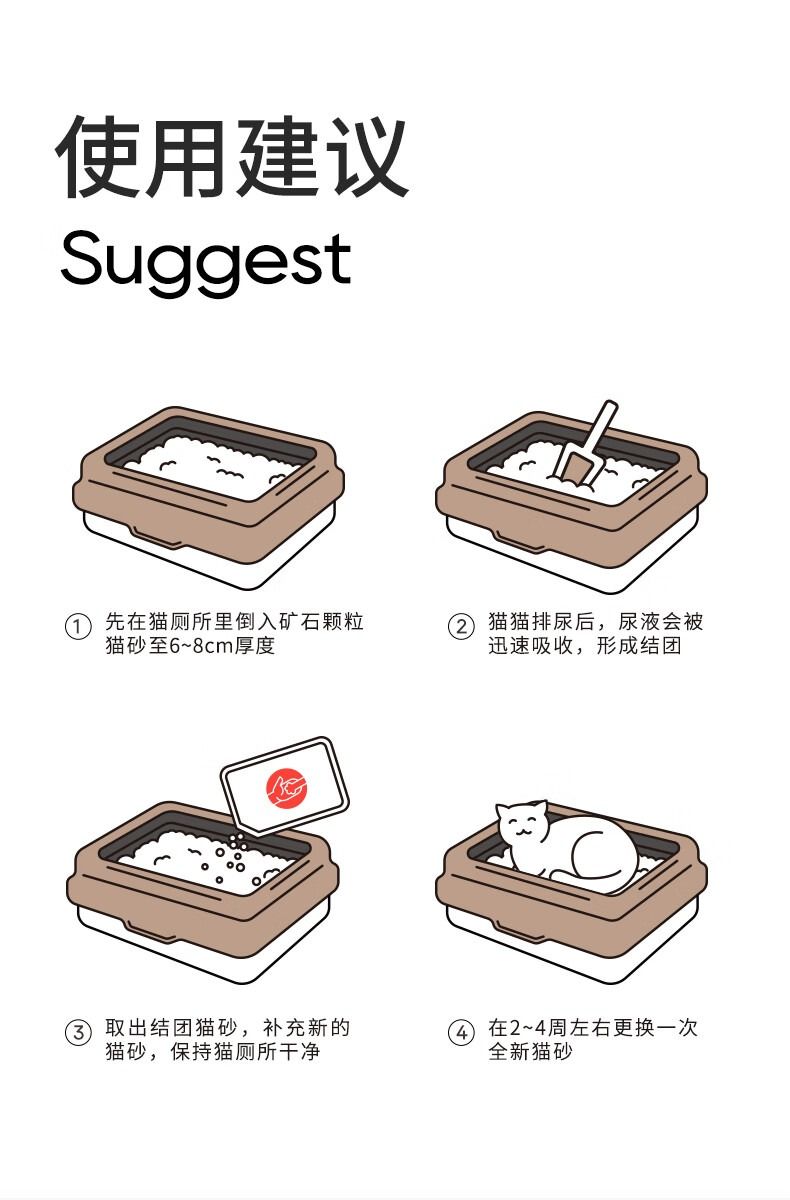 使用建议
Suggest

① 先在猫厕所里倒入矿石颗粒猫砂至6~8cm厚度

② 猫猫排尿后，尿液会被迅速吸收，形成结团

③ 取出结团猫砂，补充新的猫砂，保持猫厕所干净

④ 在2~4周左右更换一次全新猫砂