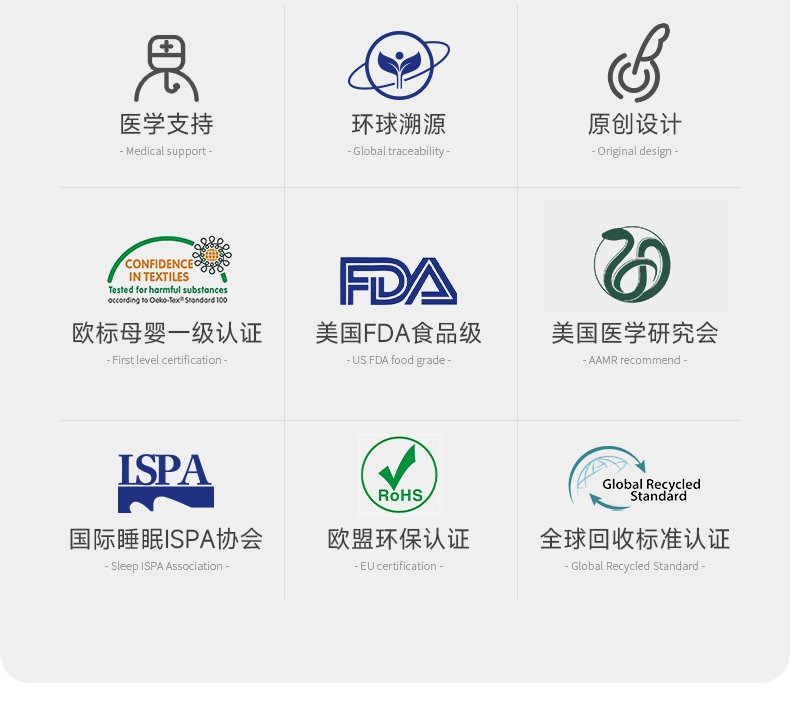 医学支持

- Medical support -

环球溯源

- Global traceability -

原创设计

- Original design -

CONFIDENCE IN TEXTILES
Tested for harmful substances
according to Oeko-Tex® Standard 100

欧标母婴一级认证

- First level certification -

FDA

美国FDA食品级

- US FDA food grade -

美国医学研究会

- AAMR recommend -

ISPA

国际睡眠ISPA协会

- Sleep ISPA Association -

RoHS

欧盟环保认证

- EU certification -

Global Recycled Standard

全球回收标准认证

- Global Recycled Standard -