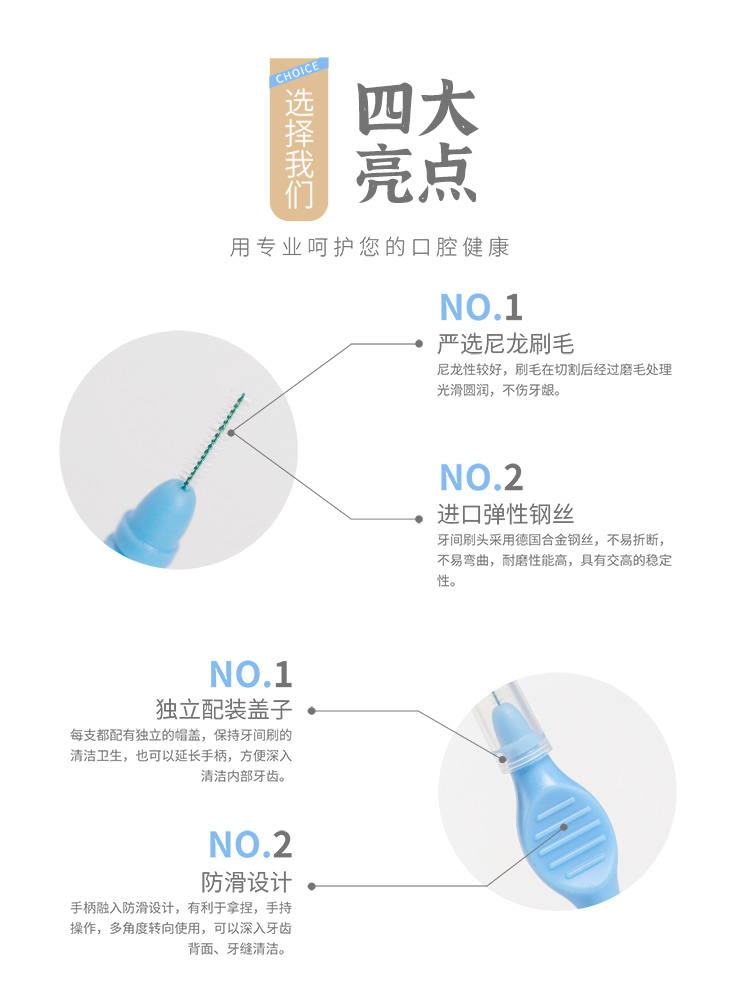 CHOICE
选择我们

四大亮点

用专业呵护您的口腔健康

NO.1
严选尼龙刷毛
尼龙性较好，刷毛在切割后经过磨毛处理光滑圆润，不伤牙龈。

NO.2
进口弹性钢丝
牙间刷头采用德国合金钢丝，不易折断，不易弯曲，耐磨性能高，具有交高的稳定性。

NO.1
独立配装盖子
每支都配有独立的帽盖，保持牙间刷的清洁卫生，也可以延长手柄，方便深入清洁内部牙齿。

NO.2
防滑设计
手柄融入防滑设计，有利于拿捏，手持操作，多角度转向使用，可以深入牙齿背面、牙缝清洁。