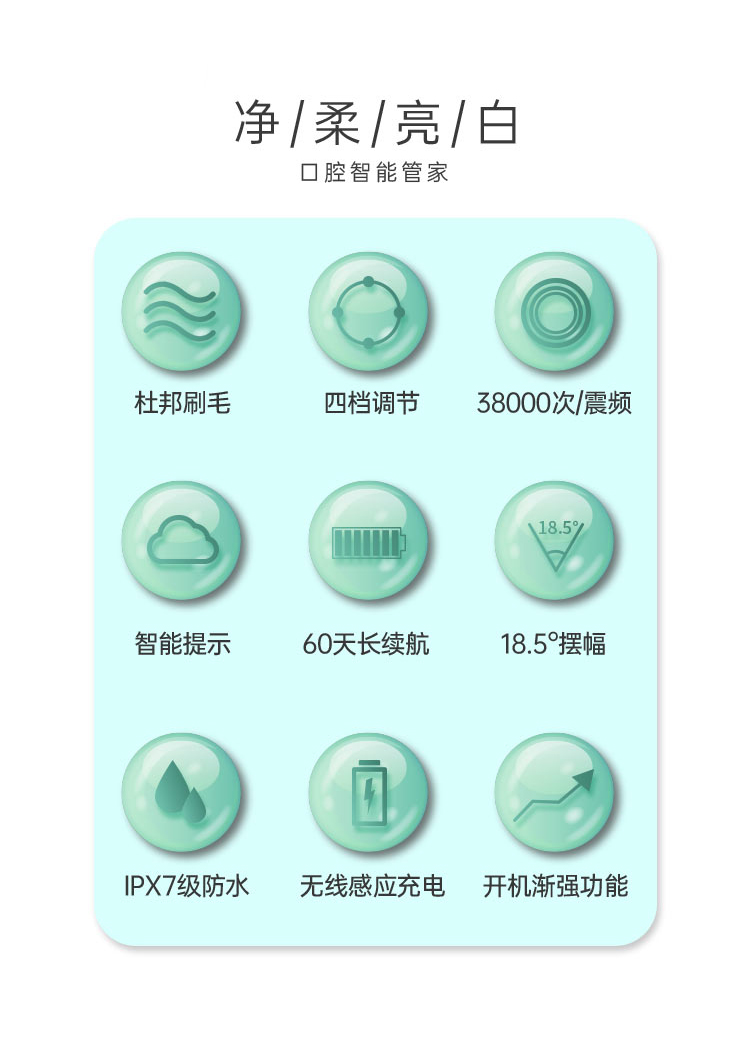 净/柔/亮/白
口腔智能管家

杜邦刷毛

四档调节

38000次/震频

智能提示

60天长续航

18.5°

18.5°摆幅

IPX7级防水

无线感应充电

开机渐强功能