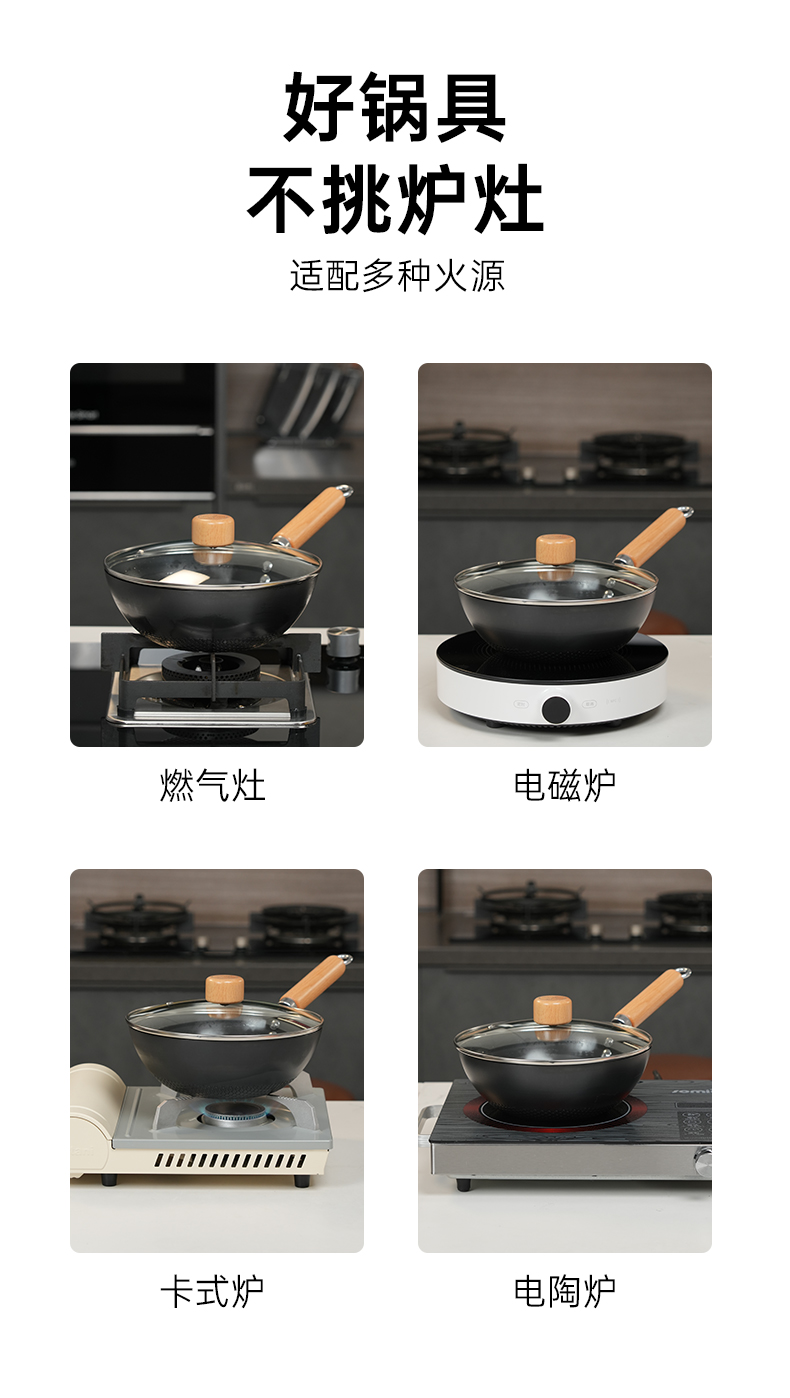 好锅具
不挑炉灶

适配多种火源

燃气灶

电磁炉

卡式炉

电陶炉