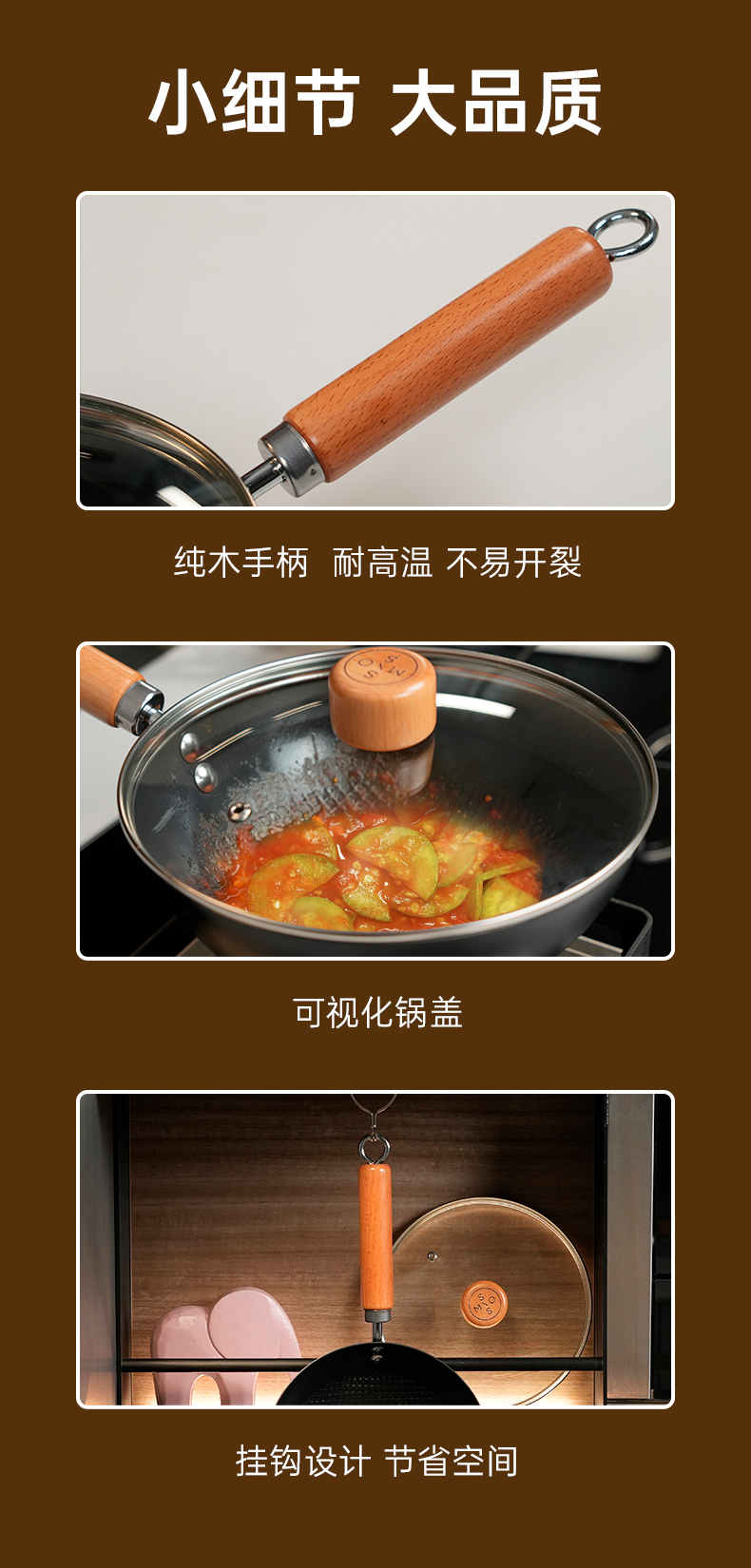 小细节 大品质

纯木手柄 耐高温 不易开裂

可视化锅盖

挂钩设计 节省空间