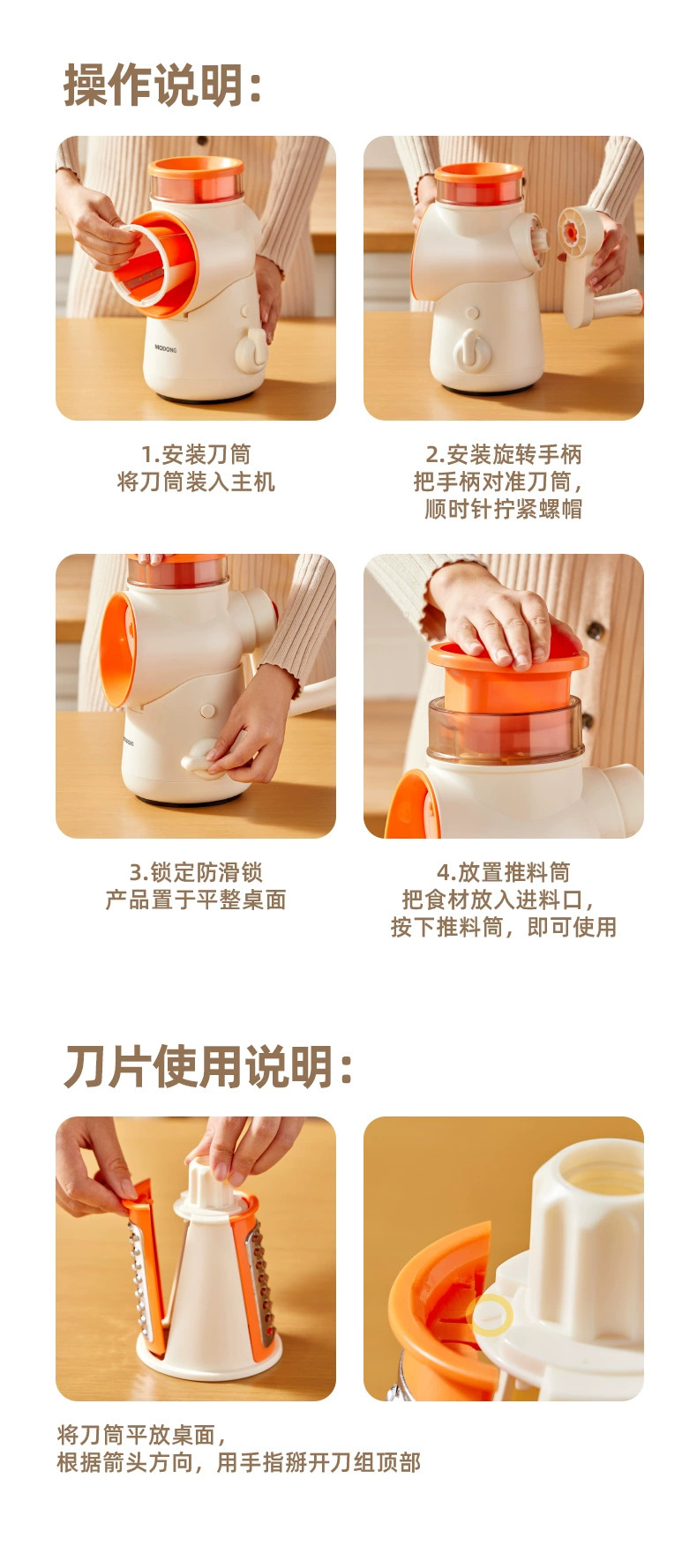 操作说明：

MODONG

1.安装刀筒
将刀筒装入主机

2.安装旋转手柄
把手柄对准刀筒，
顺时针拧紧螺帽

3.锁定防滑锁
产品置于平整桌面

4.放置推料筒
把食材放入进料口，
按下推料筒，即可使用

刀片使用说明：

将刀筒平放桌面，
根据箭头方向，用手指掰开刀组顶部