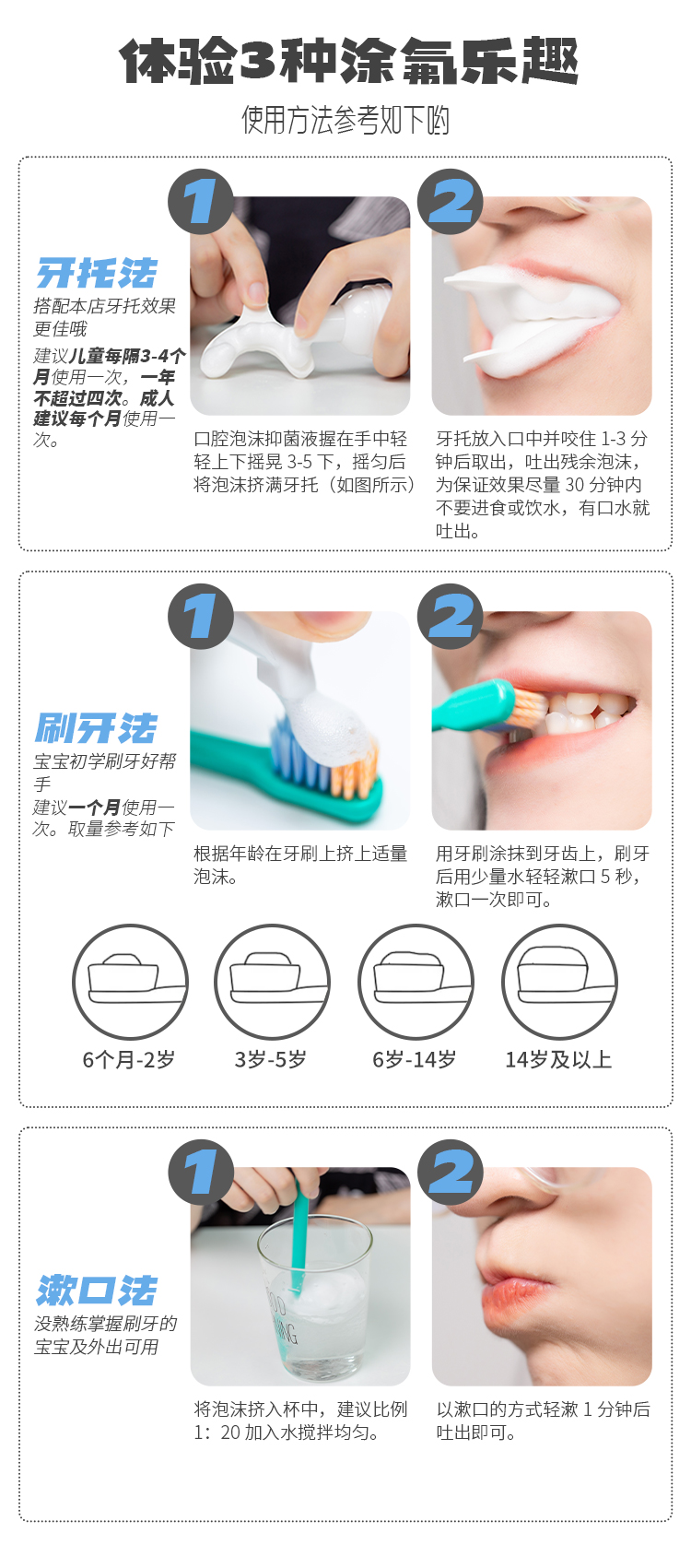 体验3种涂氟乐趣

使用方法参考如下哟

牙托法

搭配本店牙托效果更佳哦

建议儿童每隔3-4个月使用一次，一年不超过四次。成人建议每个月使用一次。

1

口腔泡沫抑菌液握在手中轻轻上下摇晃 3-5 下，摇匀后将泡沫挤满牙托（如图所示）

2

牙托放入口中并咬住 1-3 分钟后取出，吐出残余泡沫，为保证效果尽量 30 分钟内不要进食或饮水，有口水就吐出。

刷牙法

宝宝初学刷牙好帮手

建议一个月使用一次。取量参考如下

1

根据年龄在牙刷上挤上适量泡沫。

2

用牙刷涂抹到牙齿上，刷牙后用少量水轻轻漱口 5 秒，漱口一次即可。

6个月-2岁

3岁-5岁

6岁-14岁

14岁及以上

漱口法

没熟练掌握刷牙的宝宝及外出可用

1

将泡沫挤入杯中，建议比例 1：20 加入水搅拌均匀。

2

以漱口的方式轻漱 1 分钟后吐出即可。