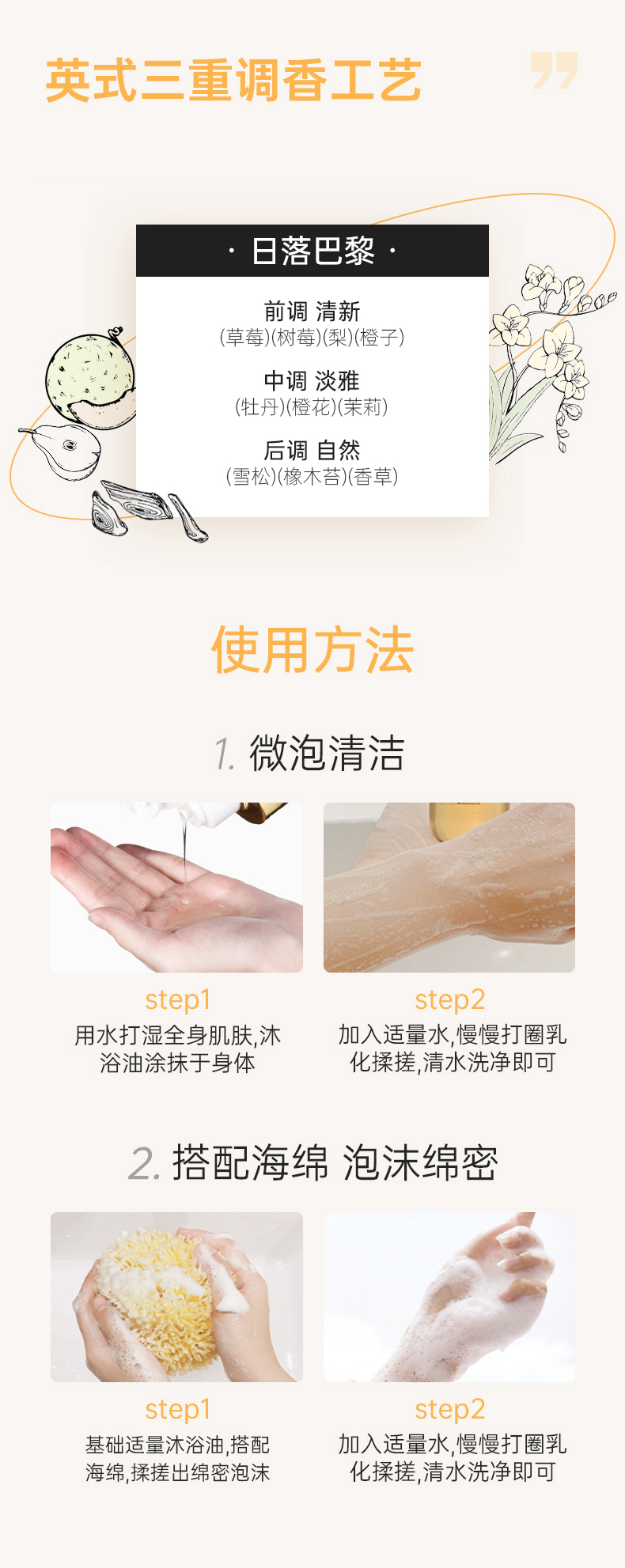 英式三重调香工艺

· 日落巴黎 ·

前调 清新
(草莓)(树莓)(梨)(橙子)

中调 淡雅
(牡丹)(橙花)(茉莉)

后调 自然
(雪松)(橡木苔)(香草)

使用方法

1. 微泡清洁

step1
用水打湿全身肌肤,沐浴油涂抹于身体

step2
加入适量水,慢慢打圈乳化揉搓,清水洗净即可

2. 搭配海绵 泡沫绵密

step1
基础适量沐浴油,搭配海绵,揉搓出绵密泡沫

step2
加入适量水,慢慢打圈乳化揉搓,清水洗净即可